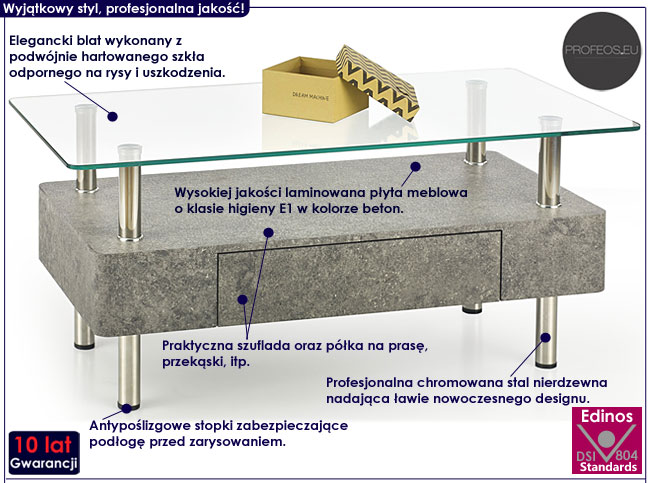 Wyjątkowy styl, profesjonalna jakość!

PROFEOS.EU

Elegancki blat wykonany z podwójnie hartowanego szkła odpornego na rysy i uszkodzenia.

DREAM MACHINE

Wysokiej jakości laminowana płyta meblowa o klasie higieny E1 w kolorze beton.

Praktyczna szuflada oraz półka na prasę, przekąski, itp.

Profesjonalna chromowana stal nierdzewna nadająca ławie nowoczesnego designu.

Antypoślizgowe stopki zabezpieczające podłogę przed zarysowaniem.

10 lat Gwarancji

Edinos DSI 804 Standards