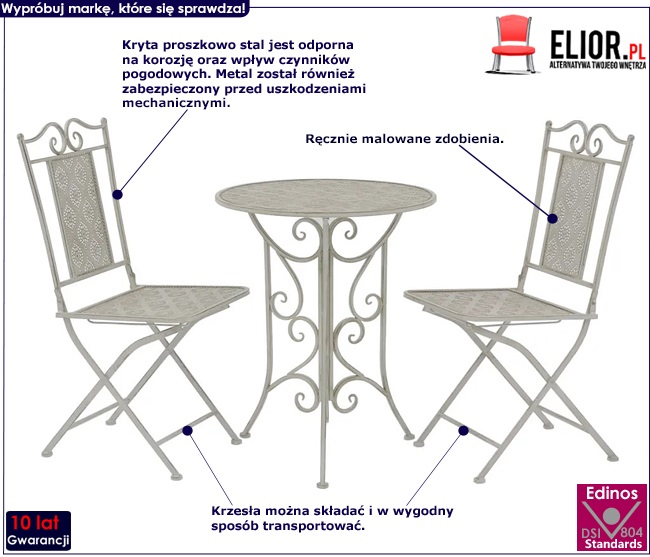 Wypróbuj markę, które się sprawdza!

ELIOR.PL
ALTERNATYWA TWOJEGO WNĘTRZA

Kryta proszkowo stal jest odporna na korozję oraz wpływ czynników pogodowych. Metal został również zabezpieczony przed uszkodzeniami mechanicznymi.

Ręcznie malowane zdobienia.

Krzesła można składać i w wygodny sposób transportować.

10 lat
Gwarancji

Edinos
DSI 804
Standards