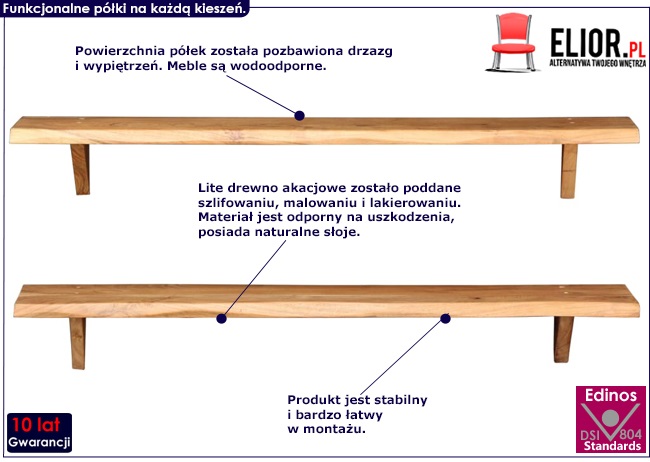 Funkcjonalne półki na każdą kieszeń.

ELIOR.PL
ALTERNATYWA TWOJEGO WNĘTRZA

Powierzchnia półek została pozbawiona drzazg i wypiętrzeń. Meble są wodoodporne.

Lite drewno akacjowe zostało poddane szlifowaniu, malowaniu i lakierowaniu. Materiał jest odporny na uszkodzenia, posiada naturalne słoje.

Produkt jest stabilny i bardzo łatwy w montażu.

10 lat
Gwarancji

Edinos
DSI 804
Standards