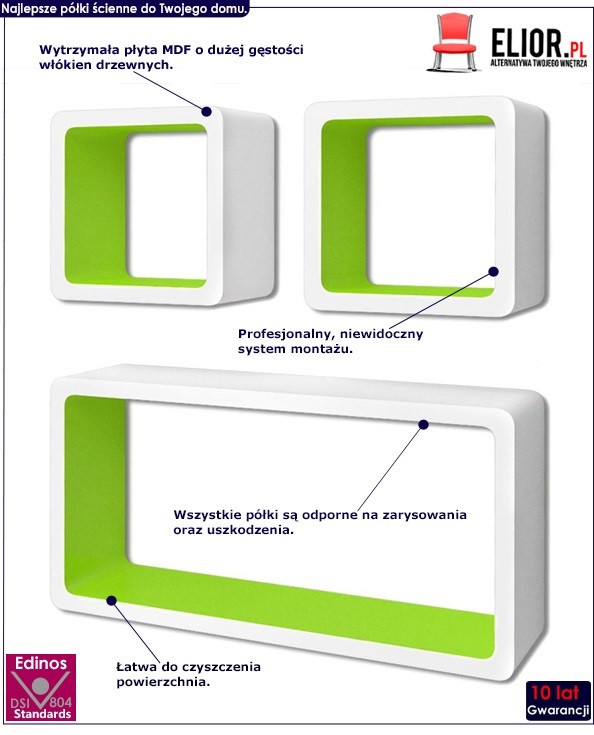 Najlepsze półki ścienne do Twojego domu.

ELIOR.PL
ALTERNATYWA TWOJEGO WNĘTRZA

Wytrzymała płyta MDF o dużej gęstości włókien drzewnych.

Profesjonalny, niewidoczny system montażu.

Wszystkie półki są odporne na zarysowania oraz uszkodzenia.

Łatwa do czyszczenia powierzchnia.

Edinos
DSI 804
Standards

10 lat
Gwarancji