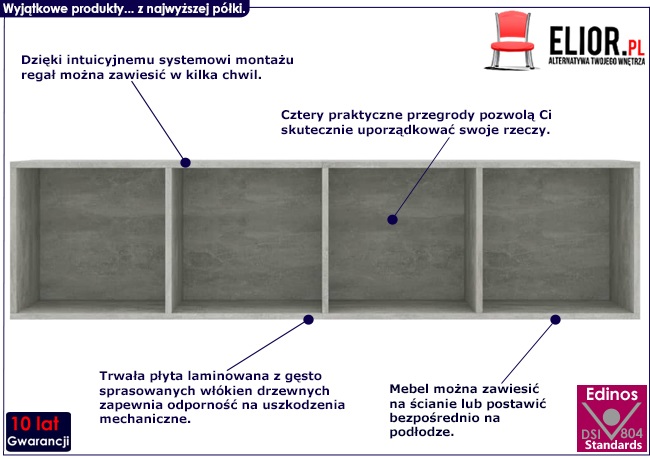 Wyjątkowe produkty... z najwyższej półki.

ELIOR.PL
ALTERNATYWA TWOJEGO WNĘTRZA

Dzięki intuicyjnemu systemowi montażu regał można zawiesić w kilka chwil.

Cztery praktyczne przegrody pozwolą Ci skutecznie uporządkować swoje rzeczy.

Trwała płyta laminowana z gęsto sprasowanych włókien drzewnych zapewnia odporność na uszkodzenia mechaniczne.

Mebel można zawiesić na ścianie lub postawić bezpośrednio na podłodze.

10 lat
Gwarancji

Edinos
DSI 804
Standards