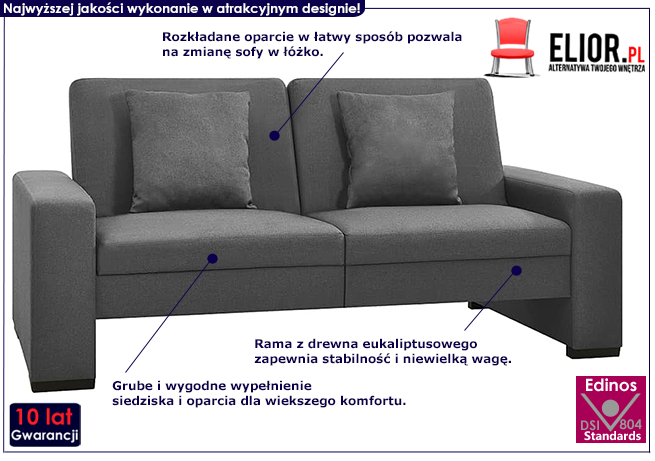 Najwyższej jakości wykonanie w atrakcyjnym designie!

Rozkładane oparcie w łatwy sposób pozwala na zmianę sofy w łóżko.

ELIOR.PL
ALTERNATYWA TWOJEGO WNĘTRZA

Rama z drewna eukaliptusowego zapewnia stabilność i niewielką wagę.

Grube i wygodne wypełnienie siedziska i oparcia dla wiekszego komfortu.

10 lat
Gwarancji

Edinos
DSI 804
Standards