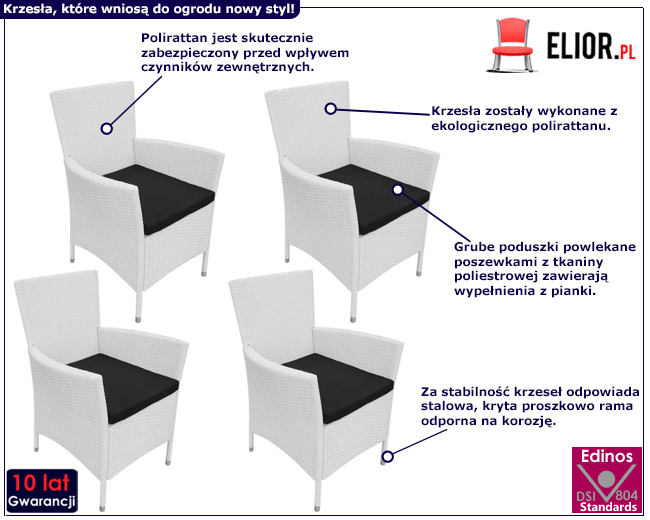 Krzesła, które wniosą do ogrodu nowy styl!

ELIOR.PL

Polirattan jest skutecznie zabezpieczony przed wpływem czynników zewnętrznych.

Krzesła zostały wykonane z ekologicznego polirattanu.

Grube poduszki powlekane poszewkami z tkaniny poliestrowej zawierają wypełnienia z pianki.

Za stabilność krzeseł odpowiada stalowa, kryta proszkowo rama odporna na korozję.

10 lat Gwarancji

Edinos DSI 804 Standards