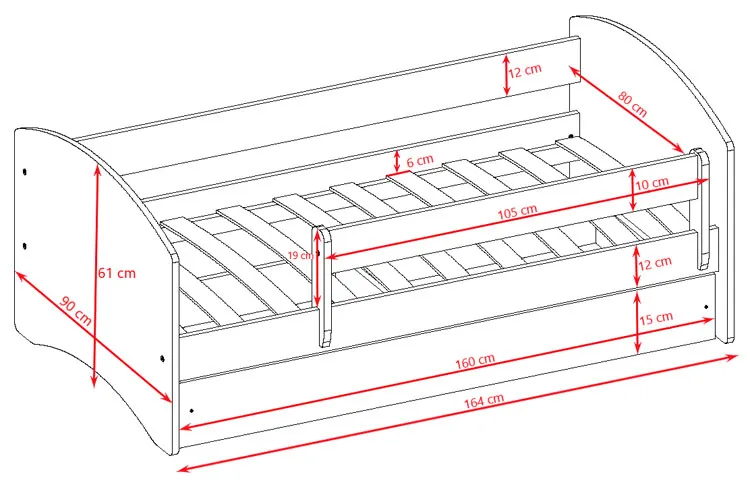 12 cm
80 cm
6 cm
10 cm
105 cm
19 cm
12 cm
61 cm
90 cm
15 cm
160 cm
164 cm