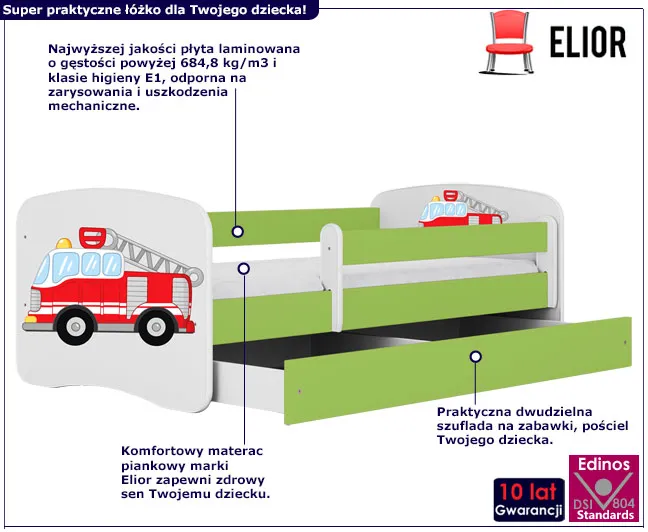 Super praktyczne łóżko dla Twojego dziecka!

ELIOR

Najwyższej jakości płyta laminowana o gęstości powyżej 684,8 kg/m3 i klasie higieny E1, odporna na zarysowania i uszkodzenia mechaniczne.

Praktyczna dwudzielna szuflada na zabawki, pościel Twojego dziecka.

Komfortowy materac piankowy marki Elior zapewni zdrowy sen Twojemu dziecku.

10 lat Gwarancji

Edinos DSI 804 Standards