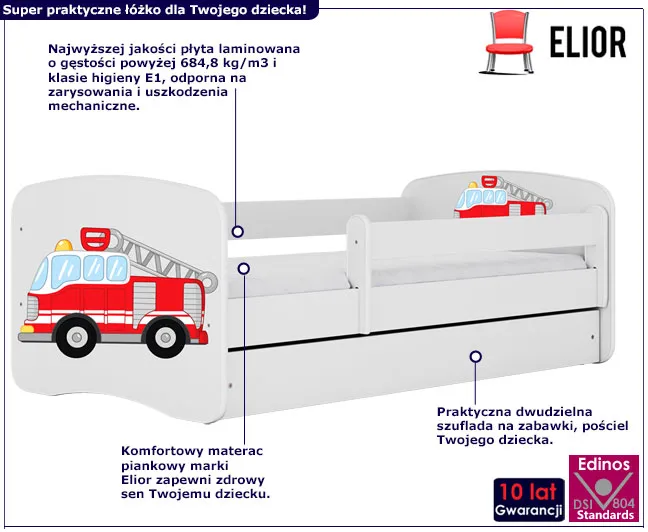 Super praktyczne łóżko dla Twojego dziecka!

ELIOR

Najwyższej jakości płyta laminowana o gęstości powyżej 684,8 kg/m3 i klasie higieny E1, odporna na zarysowania i uszkodzenia mechaniczne.

Praktyczna dwudzielna szuflada na zabawki, pościel Twojego dziecka.

Komfortowy materac piankowy marki Elior zapewni zdrowy sen Twojemu dziecku.

10 lat Gwarancji

Edinos DSI 804 Standards