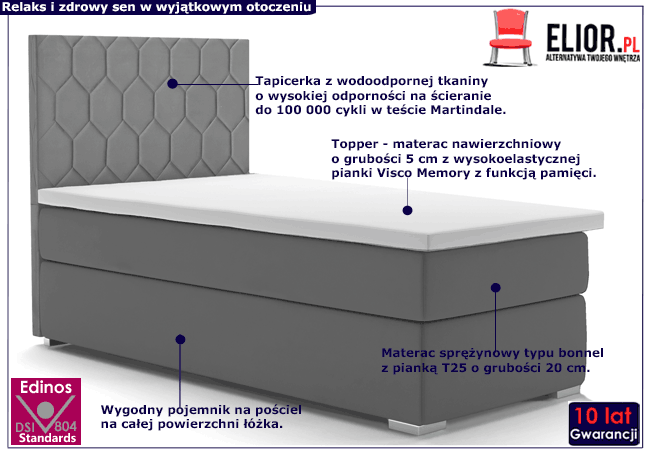 Relaks i zdrowy sen w wyjątkowym otoczeniu

ELIOR.PL
ALTERNATYWA TWOJEGO WNĘTRZA

Tapicerka z wodoodpornej tkaniny o wysokiej odporności na ścieranie do 100 000 cykli w teście Martindale.

Topper - materac nawierzchniowy o grubości 5 cm z wysokoelastycznej pianki Visco Memory z funkcją pamięci.

Materac sprężynowy typu bonnel z pianką T25 o grubości 20 cm.

Wygodny pojemnik na pościel na całej powierzchni łóżka.

Edinos
DSI 804
Standards

10 lat
Gwarancji