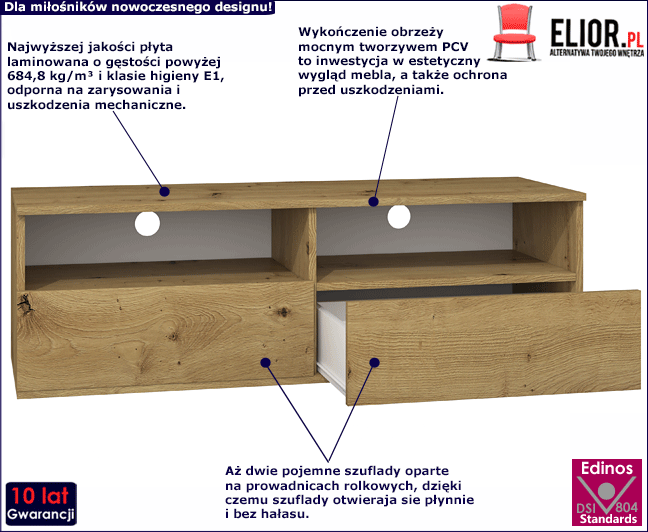 Dla miłośników nowoczesnego designu!

ELIOR.PL
ALTERNATYWA TWOJEGO WNĘTRZA

Najwyższej jakości płyta laminowana o gęstości powyżej 684,8 kg/m³ i klasie higieny E1, odporna na zarysowania i uszkodzenia mechaniczne.

Wykończenie obrzeży mocnym tworzywem PCV to inwestycja w estetyczny wygląd mebla, a także ochrona przed uszkodzeniami.

Aż dwie pojemne szuflady oparte na prowadnicach rolkowych, dzięki czemu szuflady otwieraja sie płynnie i bez hałasu.

10 lat
Gwarancji

Edinos
DSI 804
Standards