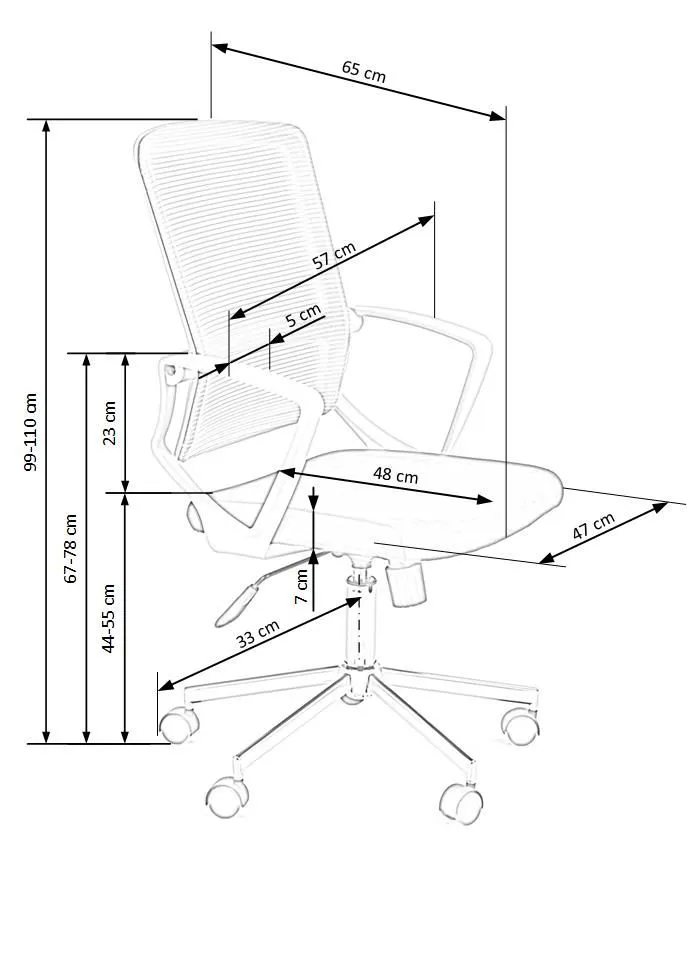 65 cm
57 cm
5 cm
99-110 cm
67-78 cm
23 cm
48 cm
47 cm
44-55 cm
7 cm
33 cm