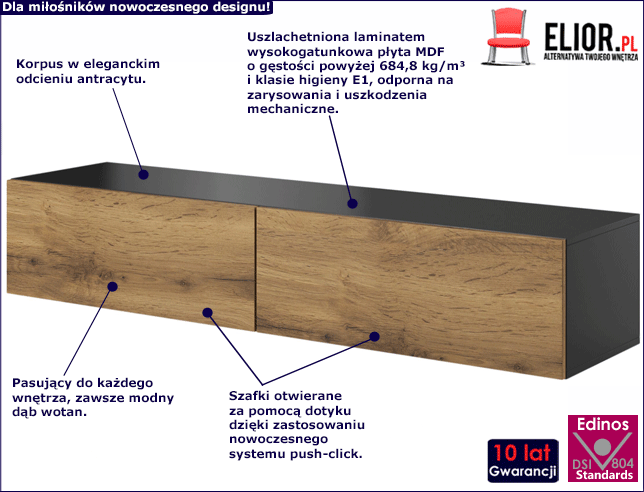 Dla miłośników nowoczesnego designu!

ELIOR.PL
ALTERNATYWA TWOJEGO WNĘTRZA

Korpus w eleganckim odcieniu antracytu.

Uszlachetniona laminatem wysokogatunkowa płyta MDF o gęstości powyżej 684,8 kg/m³ i klasie higieny E1, odporna na zarysowania i uszkodzenia mechaniczne.

Pasujący do każdego wnętrza, zawsze modny dąb wotan.

Szafki otwierane za pomocą dotyku dzięki zastosowaniu nowoczesnego systemu push-click.

10 lat
Gwarancji

Edinos
DSI 804
Standards