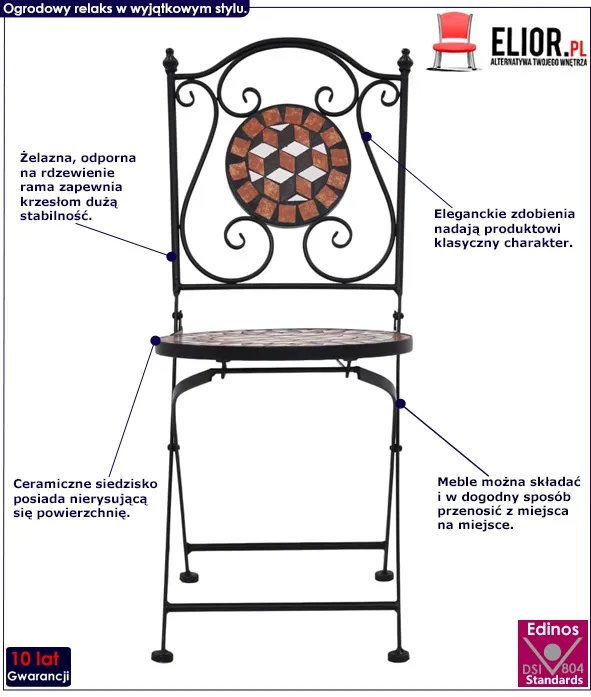 Ogrodowy relaks w wyjątkowym stylu.

ELIOR.PL
ALTERNATYWA TWOJEGO WNĘTRZA

Żelazna, odporna na rdzewienie rama zapewnia krzesłom dużą stabilność.

Eleganckie zdobienia nadają produktowi klasyczny charakter.

Ceramiczne siedzisko posiada nierysującą się powierzchnię.

Meble można składać i w dogodny sposób przenosić z miejsca na miejsce.

10 lat Gwarancji

Edinos
DSI 804
Standards