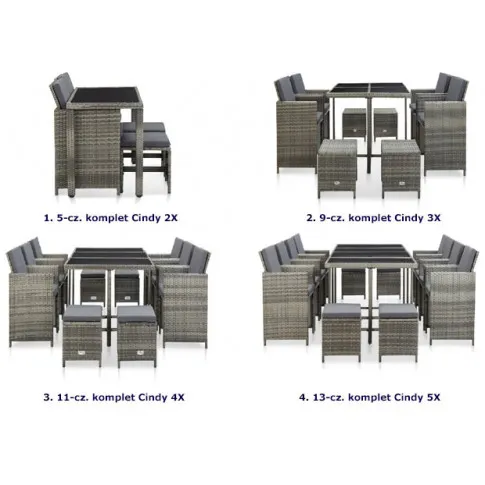 1. 5-cz. komplet Cindy 2X

2. 9-cz. komplet Cindy 3X

3. 11-cz. komplet Cindy 4X

4. 13-cz. komplet Cindy 5X