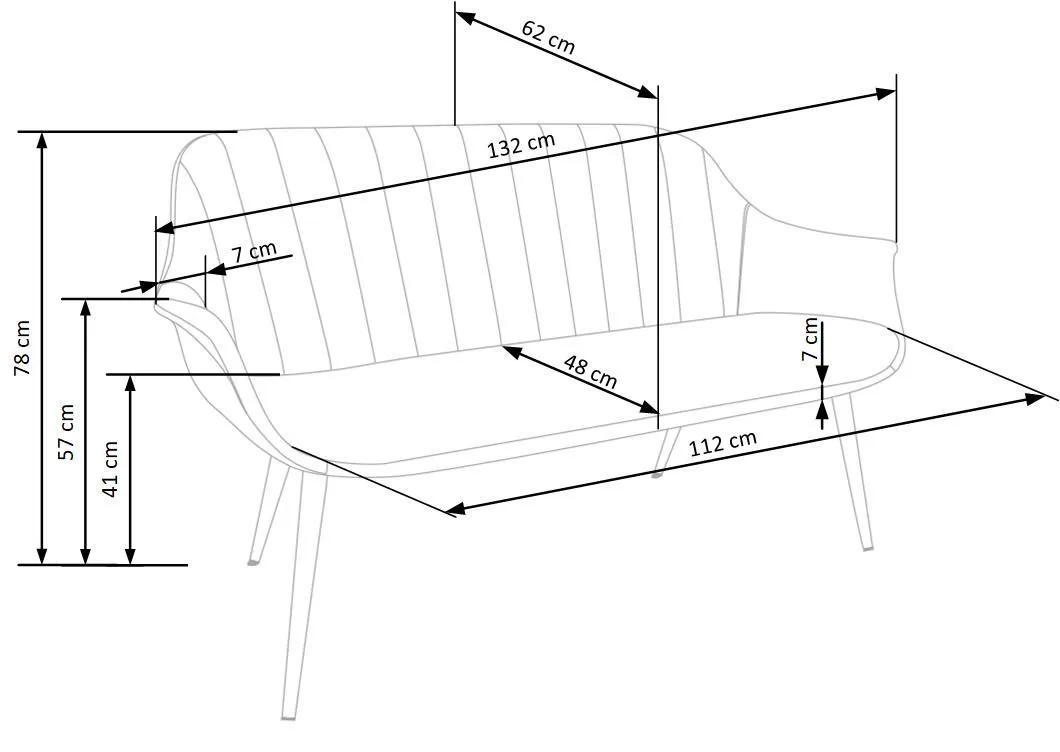 62 cm
132 cm
7 cm
78 cm
57 cm
41 cm
48 cm
7 cm
112 cm