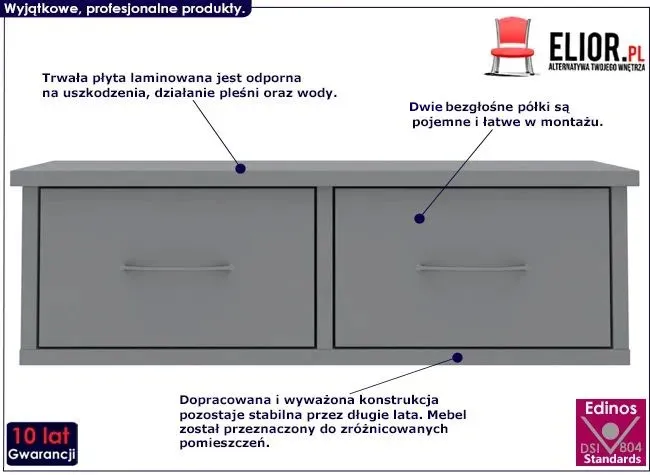 Wyjątkowe, profesjonalne produkty.

ELIOR.PL
ALTERNATYWA TWOJEGO WNĘTRZA

Trwała płyta laminowana jest odporna na uszkodzenia, działanie pleśni oraz wody.

Dwie bezgłośne półki są pojemne i łatwe w montażu.

Dopracowana i wyważona konstrukcja pozostaje stabilna przez długie lata. Mebel został przeznaczony do zróżnicowanych pomieszczeń.

10 lat
Gwarancji

Edinos
DSI 804
Standards