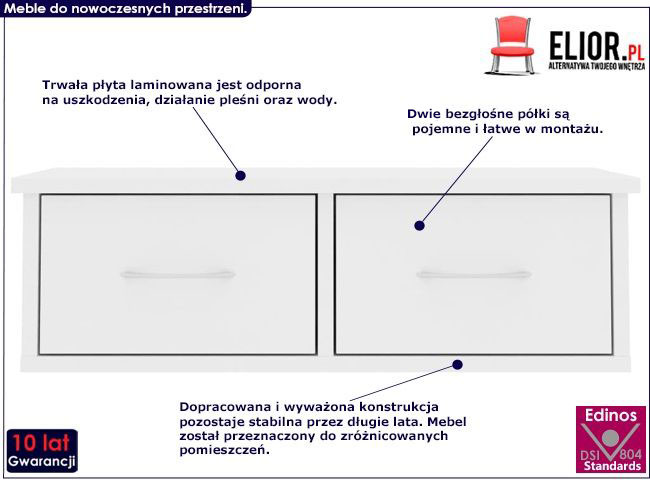 Meble do nowoczesnych przestrzeni.

ELIOR.PL
ALTERNATYWA TWOJEGO WNĘTRZA

Trwała płyta laminowana jest odporna na uszkodzenia, działanie pleśni oraz wody.

Dwie bezgłośne półki są pojemne i łatwe w montażu.

Dopracowana i wyważona konstrukcja pozostaje stabilna przez długie lata. Mebel został przeznaczony do zróżnicowanych pomieszczeń.

10 lat
Gwarancji

Edinos
DSI 804
Standards