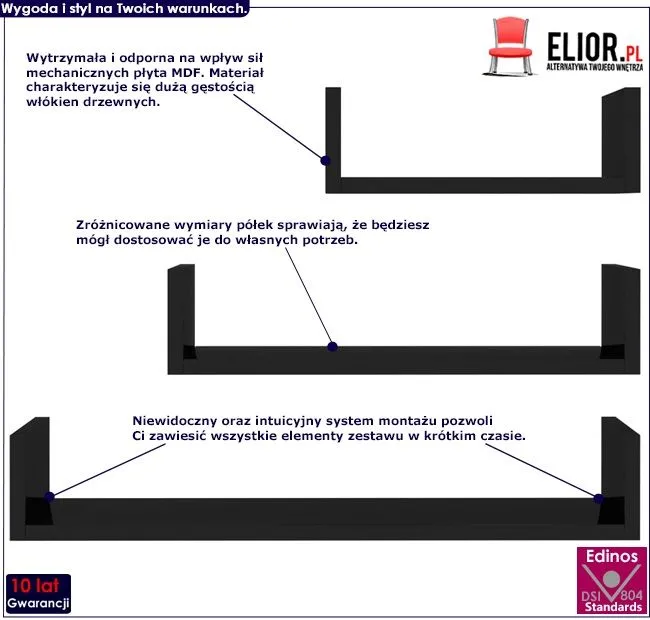 Wygoda i styl na Twoich warunkach.

ELIOR.PL
ALTERNATYWA TWOJEGO WNĘTRZA

Wytrzymała i odporna na wpływ sił mechanicznych płyta MDF. Materiał charakteryzuje się dużą gęstością włókien drzewnych.

Zróżnicowane wymiary półek sprawiają, że będziesz mógł dostosować je do własnych potrzeb.

Niewidoczny oraz intuicyjny system montażu pozwoli Ci zawiesić wszystkie elementy zestawu w krótkim czasie.

10 lat
Gwarancji

Edinos
DSI 804
Standards