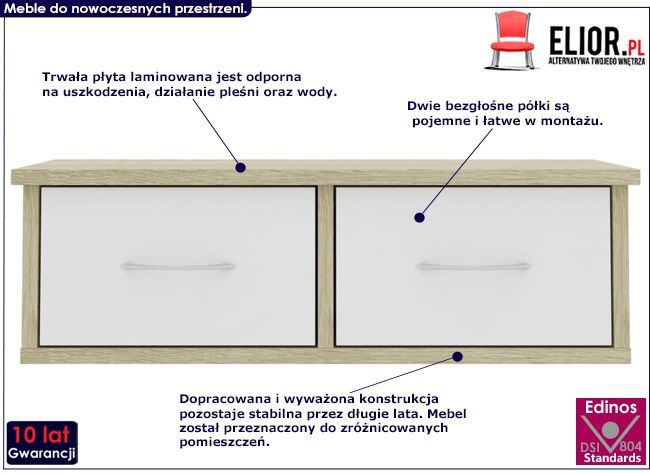 Meble do nowoczesnych przestrzeni.

ELIOR.PL
ALTERNATYWA TWOJEGO WNĘTRZA

Trwała płyta laminowana jest odporna na uszkodzenia, działanie pleśni oraz wody.

Dwie bezgłośne półki są pojemne i łatwe w montażu.

Dopracowana i wyważona konstrukcja pozostaje stabilna przez długie lata. Mebel został przeznaczony do zróżnicowanych pomieszczeń.

10 lat
Gwarancji

Edinos
DSI 804
Standards