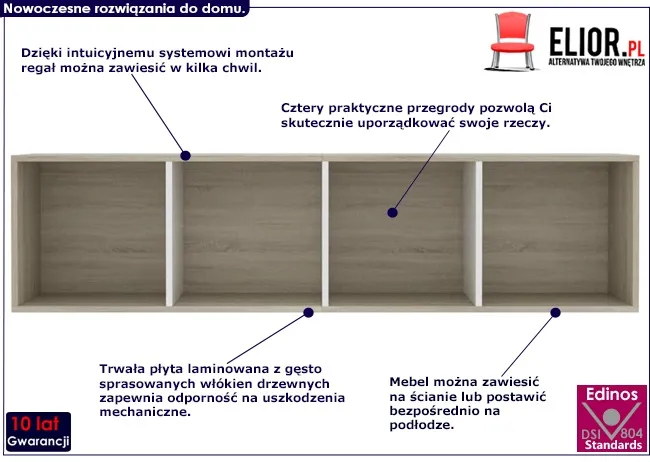 Nowoczesne rozwiązania do domu.

ELIOR.PL
ALTERNATYWA TWOJEGO WNĘTRZA

Dzięki intuicyjnemu systemowi montażu regał można zawiesić w kilka chwil.

Cztery praktyczne przegrody pozwolą Ci skutecznie uporządkować swoje rzeczy.

Trwała płyta laminowana z gęsto sprasowanych włókien drzewnych zapewnia odporność na uszkodzenia mechaniczne.

Mebel można zawiesić na ścianie lub postawić bezpośrednio na podłodze.

10 lat
Gwarancji

Edinos
DSI 804
Standards