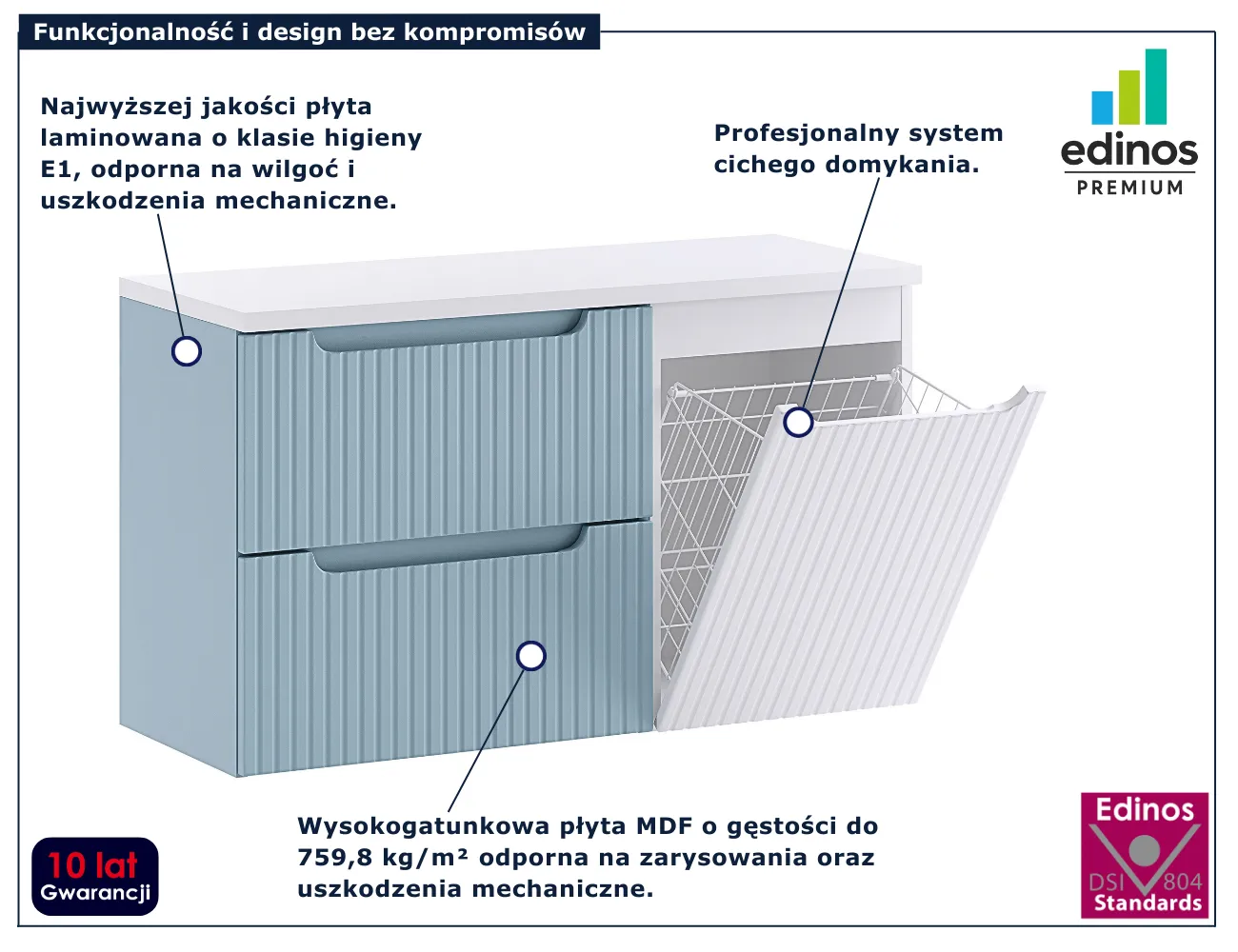 Funkcjonalność i design bez kompromisów

Najwyższej jakości płyta laminowana o klasie higieny E1, odporna na wilgoć i uszkodzenia mechaniczne.

Profesjonalny system cichego domykania.

edinos
PREMIUM

Wysokogatunkowa płyta MDF o gęstości do 759,8 kg/m² odporna na zarysowania oraz uszkodzenia mechaniczne.

10 lat
Gwarancji

Edinos
DSI 804
Standards