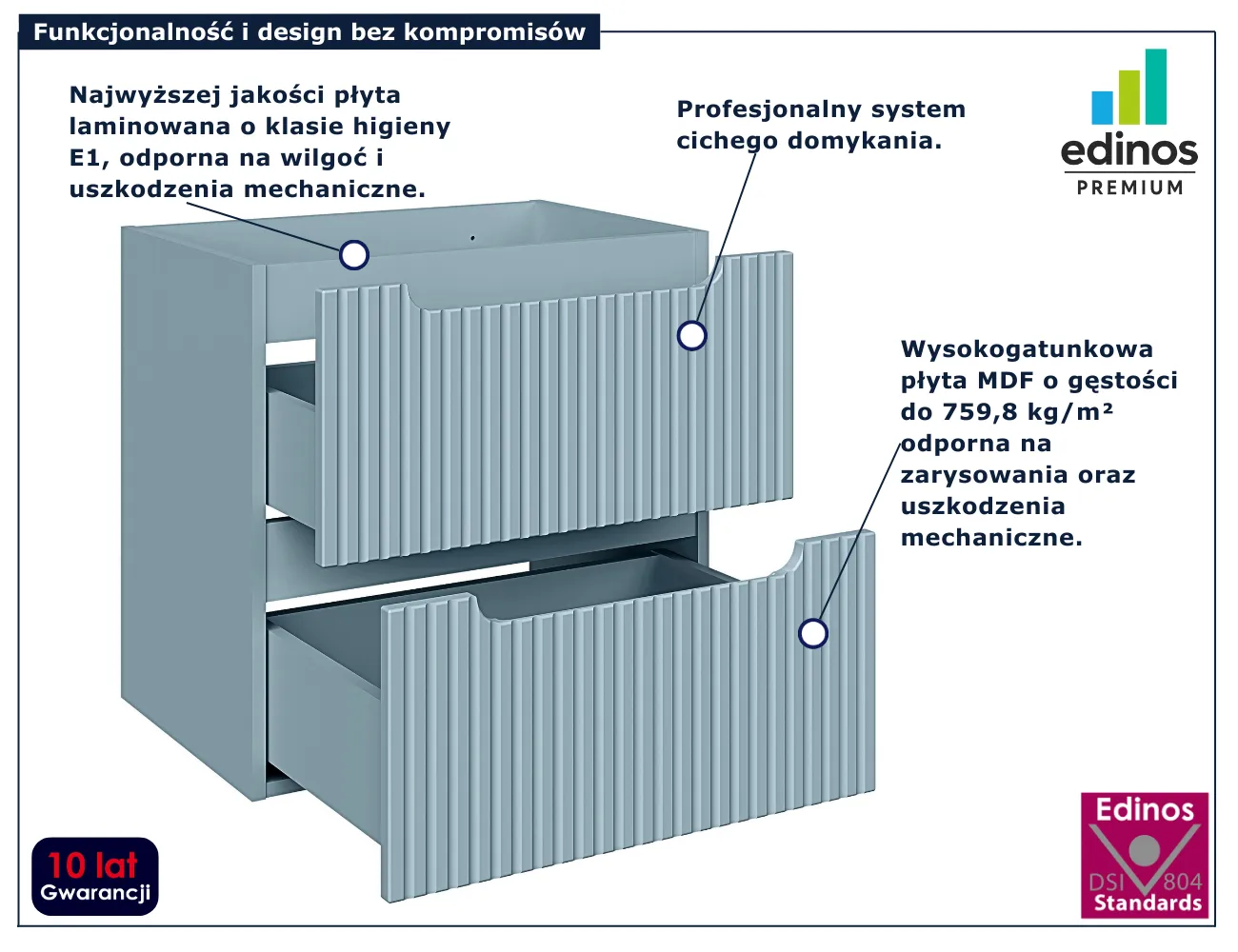 Funkcjonalność i design bez kompromisów

Najwyższej jakości płyta laminowana o klasie higieny E1, odporna na wilgoć i uszkodzenia mechaniczne.

Profesjonalny system cichego domykania.

edinos
PREMIUM

Wysokogatunkowa płyta MDF o gęstości do 759,8 kg/m²
odporna na zarysowania oraz uszkodzenia mechaniczne.

10 lat
Gwarancji

Edinos
DSI 804
Standards