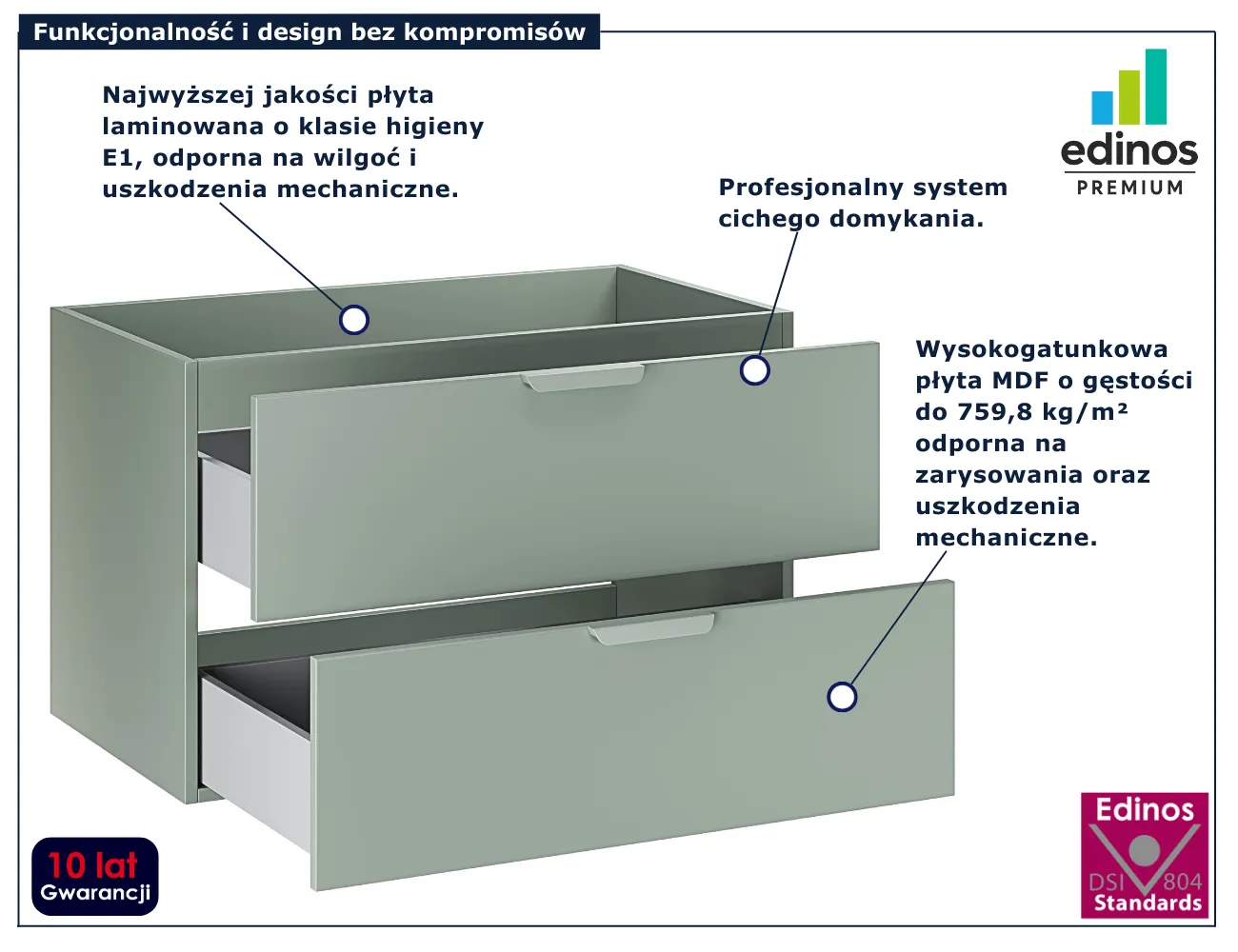 Funkcjonalność i design bez kompromisów

Najwyższej jakości płyta laminowana o klasie higieny E1, odporna na wilgoć i uszkodzenia mechaniczne.

edinos
PREMIUM

Profesjonalny system cichego domykania.

Wysokogatunkowa płyta MDF o gęstości do 759,8 kg/m² odporna na zarysowania oraz uszkodzenia mechaniczne.

10 lat
Gwarancji

Edinos
DSI 804
Standards