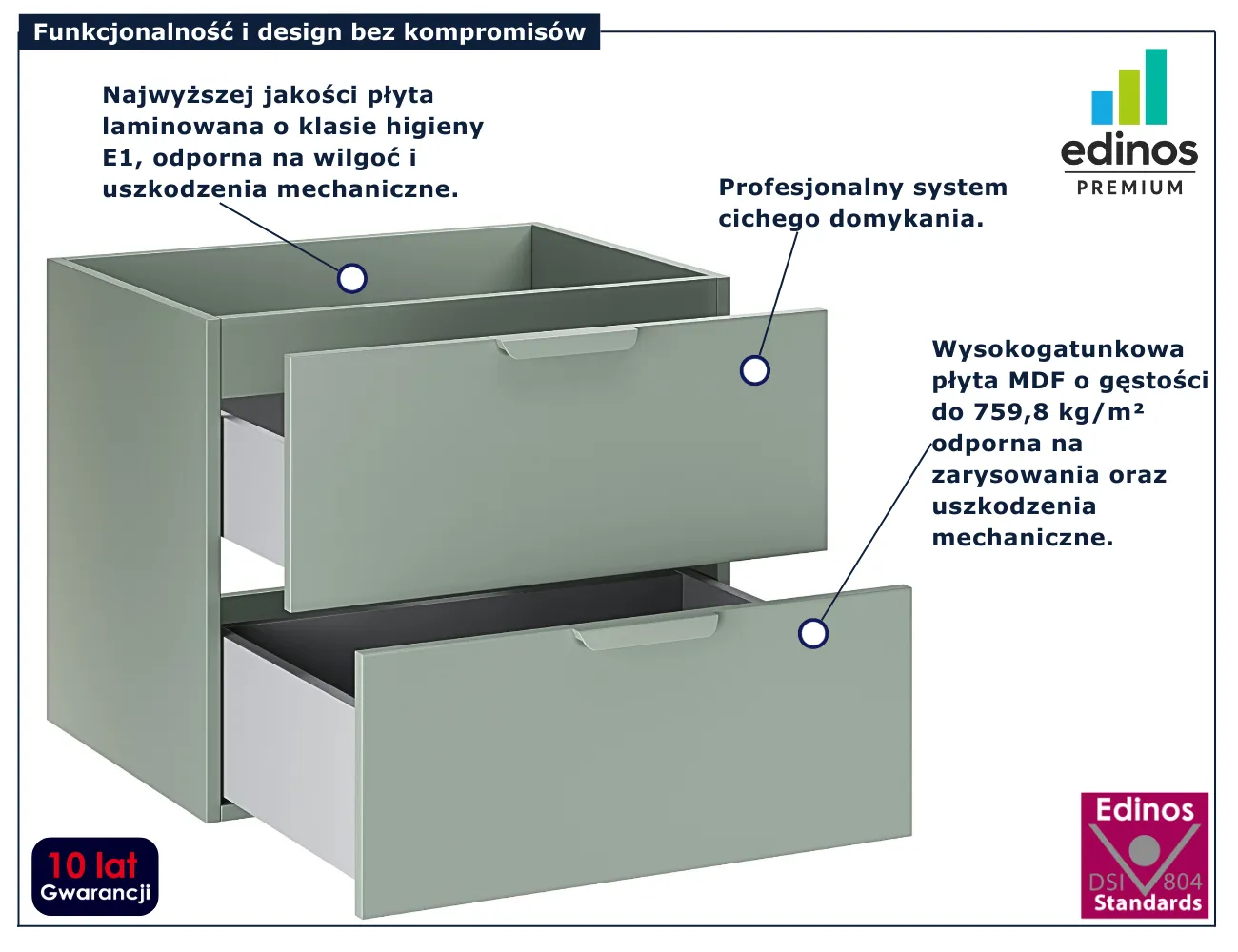 Funkcjonalność i design bez kompromisów

Najwyższej jakości płyta laminowana o klasie higieny E1, odporna na wilgoć i uszkodzenia mechaniczne.

edinos
PREMIUM

Profesjonalny system cichego domykania.

Wysokogatunkowa płyta MDF o gęstości do 759,8 kg/m² odporna na zarysowania oraz uszkodzenia mechaniczne.

10 lat
Gwarancji

Edinos
DSI 804
Standards