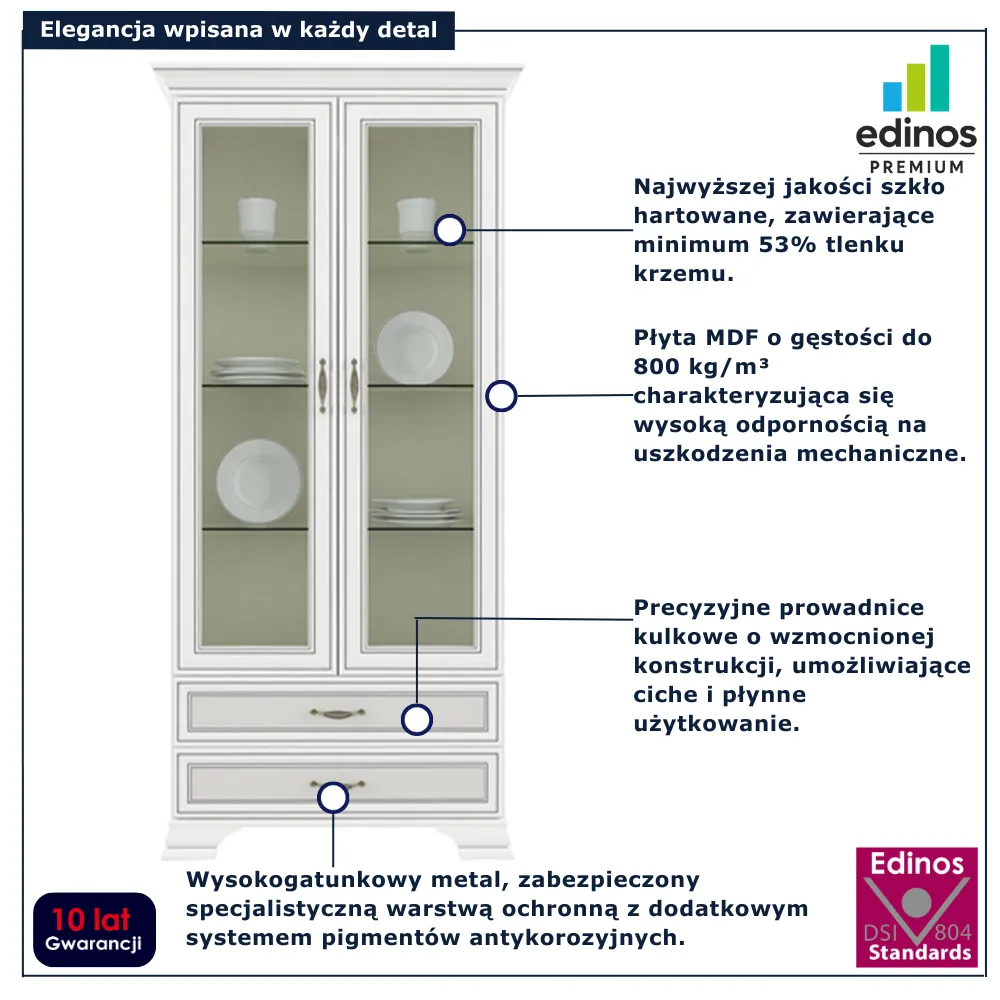 Elegancja wpisana w każdy detal

edinos
PREMIUM

Najwyższej jakości szkło hartowane, zawierające minimum 53% tlenku krzemu.

Płyta MDF o gęstości do 800 kg/m³ charakteryzująca się wysoką odpornością na uszkodzenia mechaniczne.

Precyzyjne prowadnice kulkowe o wzmocnionej konstrukcji, umożliwiające ciche i płynne użytkowanie.

Wysokogatunkowy metal, zabezpieczony specjalistyczną warstwą ochronną z dodatkowym systemem pigmentów antykorozyjnych.

10 lat
Gwarancji

Edinos
DSI 804
Standards