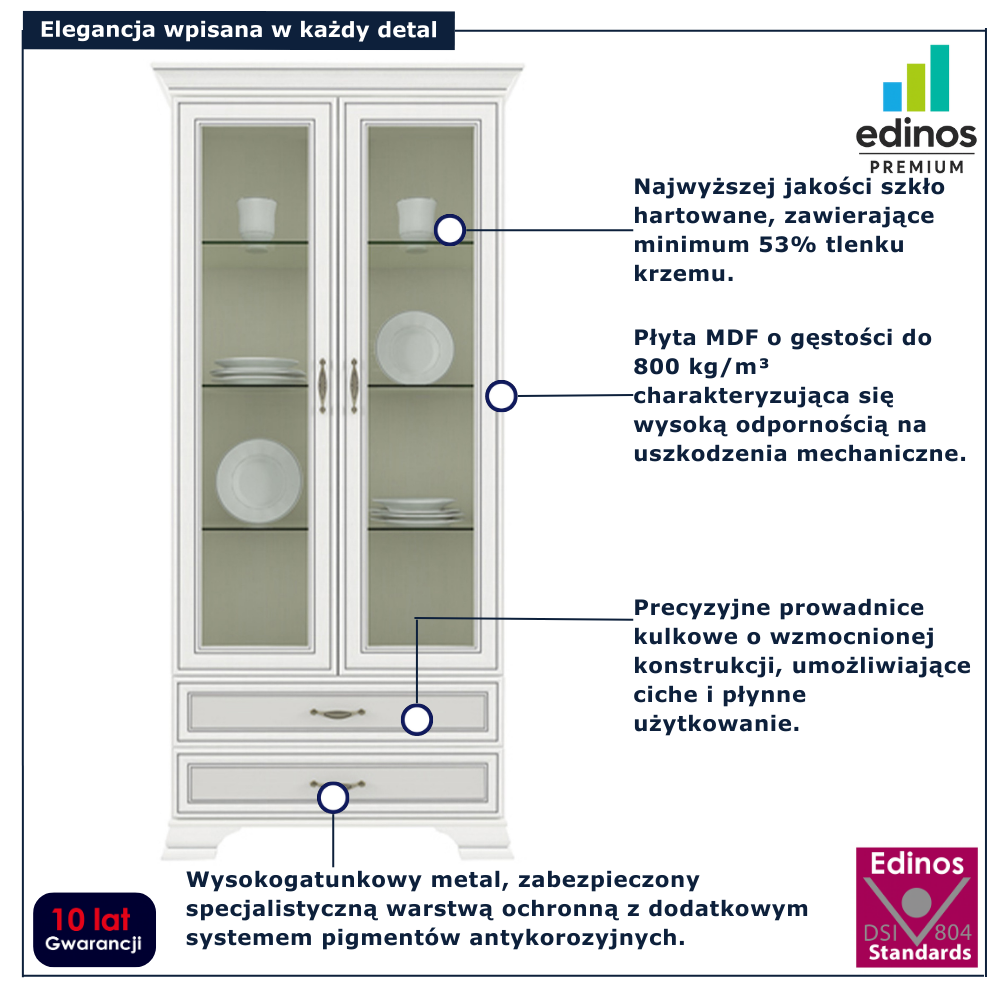 Elegancja wpisana w każdy detal

edinos
PREMIUM

Najwyższej jakości szkło hartowane, zawierające minimum 53% tlenku krzemu.

Płyta MDF o gęstości do 800 kg/m³ charakteryzująca się wysoką odpornością na uszkodzenia mechaniczne.

Precyzyjne prowadnice kulkowe o wzmocnionej konstrukcji, umożliwiające ciche i płynne użytkowanie.

Wysokogatunkowy metal, zabezpieczony specjalistyczną warstwą ochronną z dodatkowym systemem pigmentów antykorozyjnych.

10 lat
Gwarancji

Edinos
DSI 804
Standards