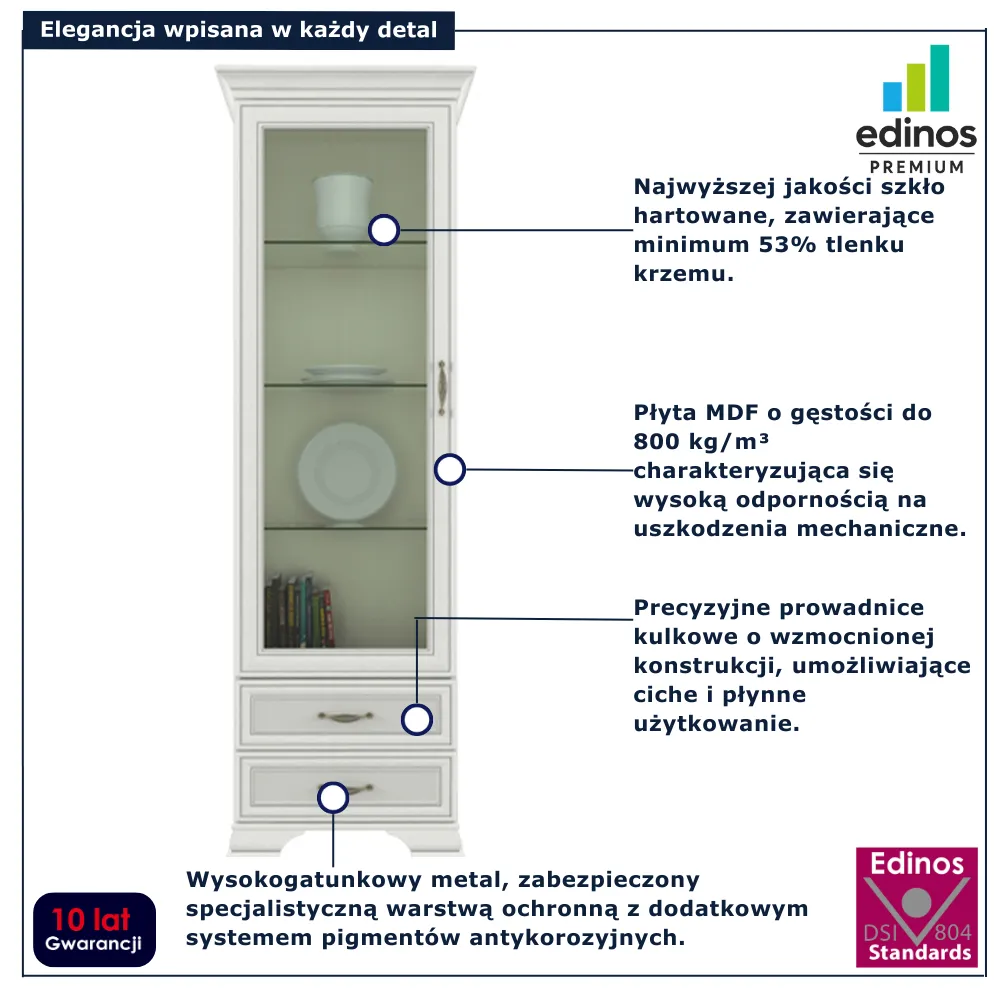 Elegancja wpisana w każdy detal

edinos
PREMIUM

Najwyższej jakości szkło hartowane, zawierające minimum 53% tlenku krzemu.

Płyta MDF o gęstości do 800 kg/m³ charakteryzująca się wysoką odpornością na uszkodzenia mechaniczne.

Precyzyjne prowadnice kulkowe o wzmocnionej konstrukcji, umożliwiające ciche i płynne użytkowanie.

Wysokogatunkowy metal, zabezpieczony specjalistyczną warstwą ochronną z dodatkowym systemem pigmentów antykorozyjnych.

10 lat
Gwarancji

Edinos
DSI 804
Standards