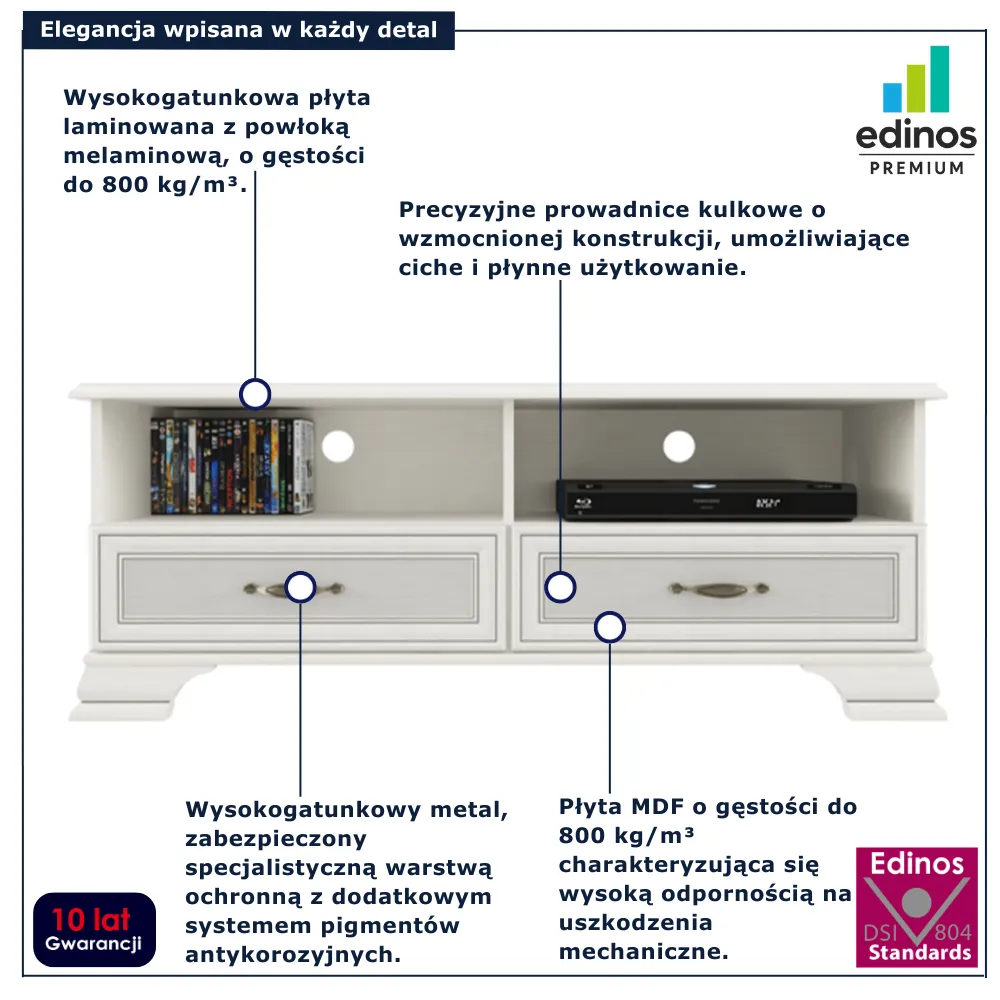 Elegancja wpisana w każdy detal

edinos
PREMIUM

Wysokogatunkowa płyta laminowana z powłoką melaminową, o gęstości do 800 kg/m³.

Precyzyjne prowadnice kulkowe o wzmocnionej konstrukcji, umożliwiające ciche i płynne użytkowanie.

Wysokogatunkowy metal, zabezpieczony specjalistyczną warstwą ochronną z dodatkowym systemem pigmentów antykorozyjnych.

Płyta MDF o gęstości do 800 kg/m³ charakteryzująca się wysoką odpornością na uszkodzenia mechaniczne.

10 lat
Gwarancji

Edinos
DSI 804
Standards