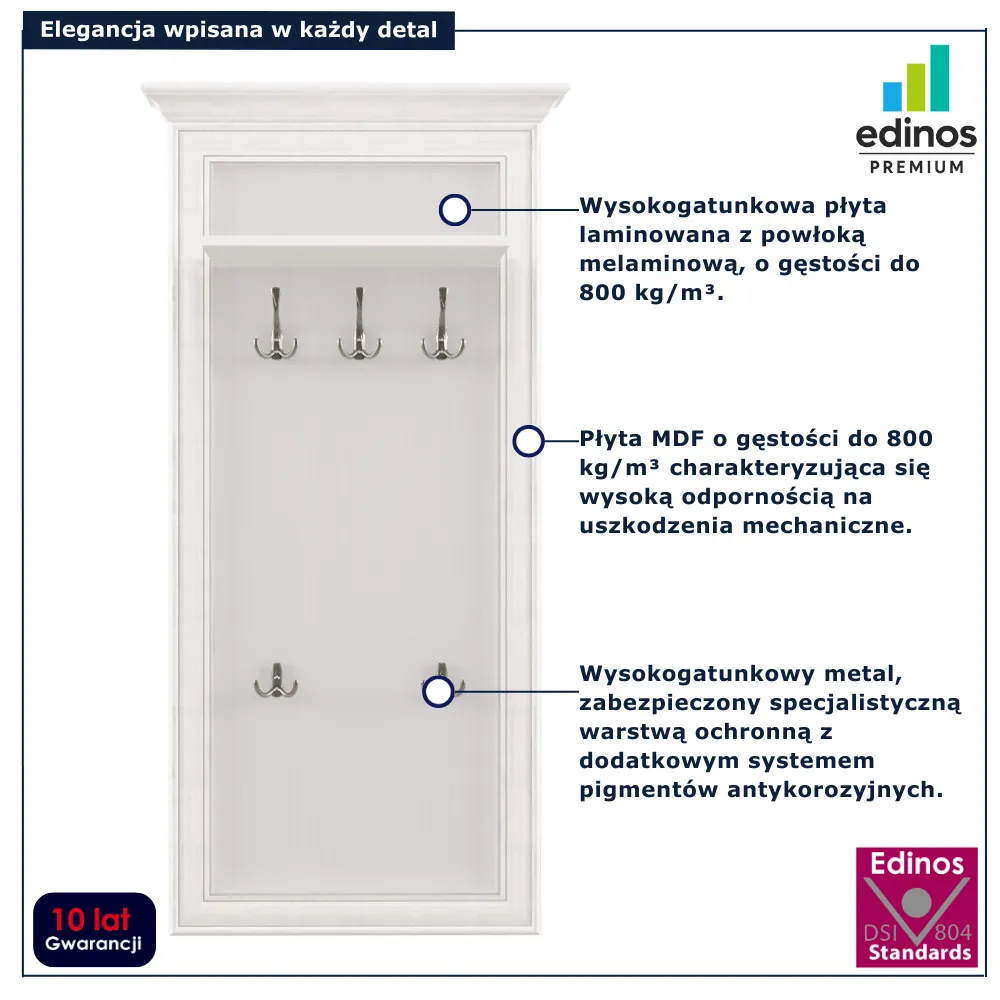 Elegancja wpisana w każdy detal

edinos
PREMIUM

Wysokogatunkowa płyta laminowana z powłoką melaminową, o gęstości do 800 kg/m³.

Płyta MDF o gęstości do 800 kg/m³ charakteryzująca się wysoką odpornością na uszkodzenia mechaniczne.

Wysokogatunkowy metal, zabezpieczony specjalistyczną warstwą ochronną z dodatkowym systemem pigmentów antykorozyjnych.

10 lat
Gwarancji

Edinos
DSI 804
Standards