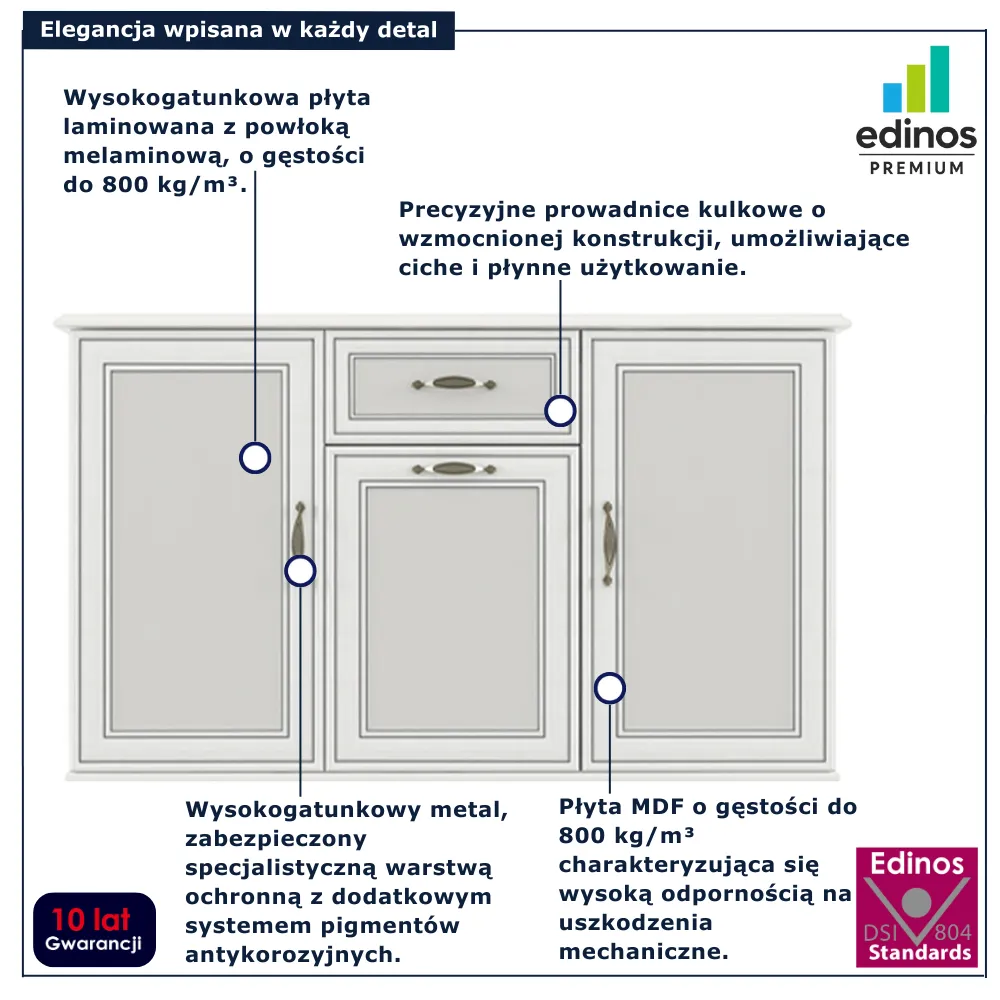 Elegancja wpisana w każdy detal

edinos
PREMIUM

Wysokogatunkowa płyta laminowana z powłoką melaminową, o gęstości do 800 kg/m³.

Precyzyjne prowadnice kulkowe o wzmocnionej konstrukcji, umożliwiające ciche i płynne użytkowanie.

Wysokogatunkowy metal, zabezpieczony specjalistyczną warstwą ochronną z dodatkowym systemem pigmentów antykorozyjnych.

Płyta MDF o gęstości do 800 kg/m³ charakteryzująca się wysoką odpornością na uszkodzenia mechaniczne.

10 lat
Gwarancji

Edinos
DSI 804
Standards