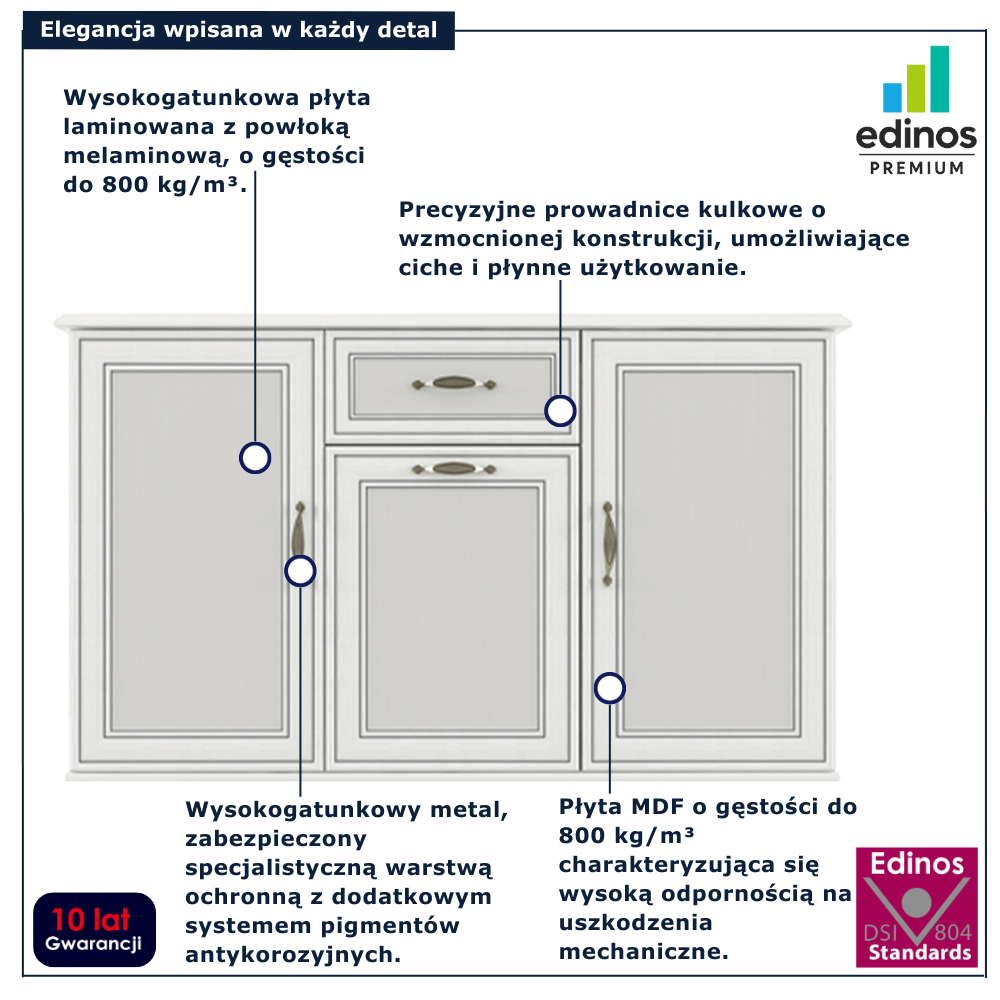 Elegancja wpisana w każdy detal

edinos
PREMIUM

Wysokogatunkowa płyta laminowana z powłoką melaminową, o gęstości do 800 kg/m³.

Precyzyjne prowadnice kulkowe o wzmocnionej konstrukcji, umożliwiające ciche i płynne użytkowanie.

Wysokogatunkowy metal, zabezpieczony specjalistyczną warstwą ochronną z dodatkowym systemem pigmentów antykorozyjnych.

Płyta MDF o gęstości do 800 kg/m³ charakteryzująca się wysoką odpornością na uszkodzenia mechaniczne.

10 lat
Gwarancji

Edinos
DSI 804
Standards