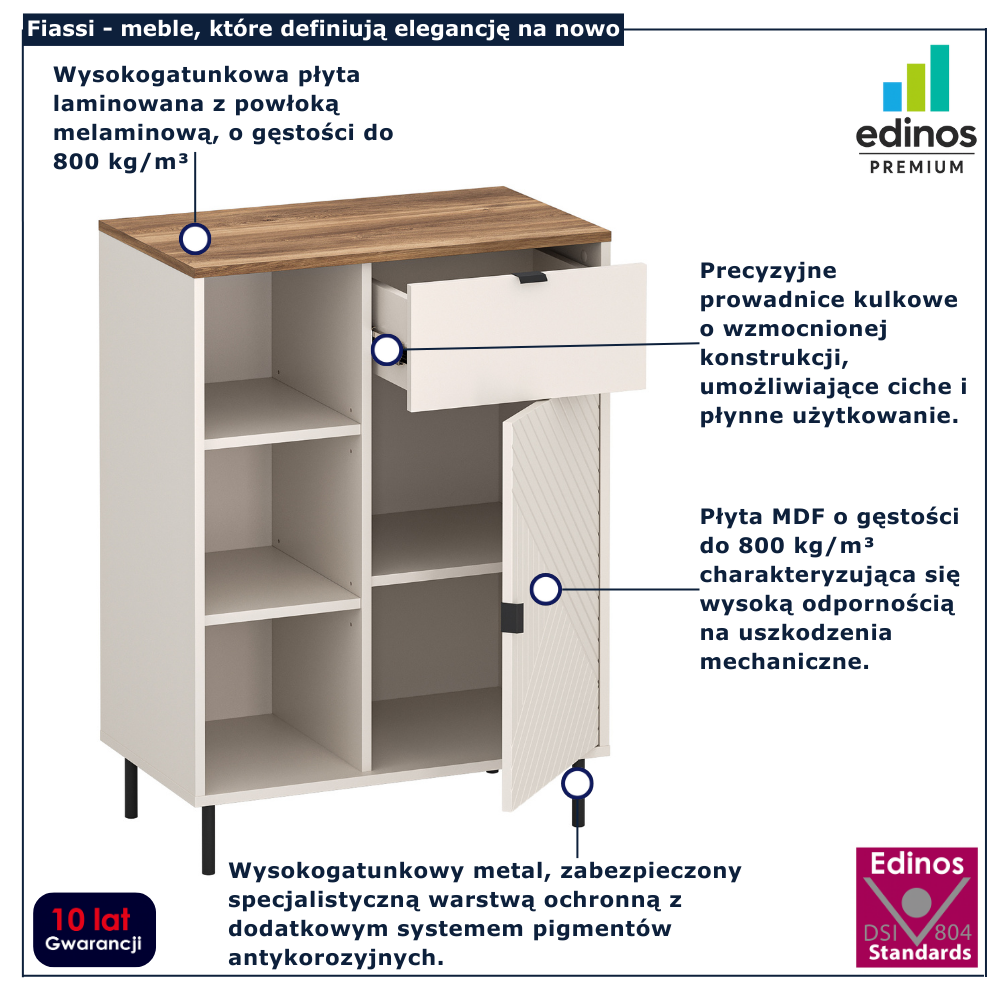 Fiassi - meble, które definiują elegancję na nowo

Wysokogatunkowa płyta laminowana z powłoką melaminową, o gęstości do 800 kg/m³

edinos
PREMIUM

Precyzyjne prowadnice kulkowe o wzmocnionej konstrukcji, umożliwiające ciche i płynne użytkowanie.

Płyta MDF o gęstości do 800 kg/m³ charakteryzująca się wysoką odpornością na uszkodzenia mechaniczne.

Wysokogatunkowy metal, zabezpieczony specjalistyczną warstwą ochronną z dodatkowym systemem pigmentów antykorozyjnych.

10 lat
Gwarancji

Edinos
DSI 804
Standards