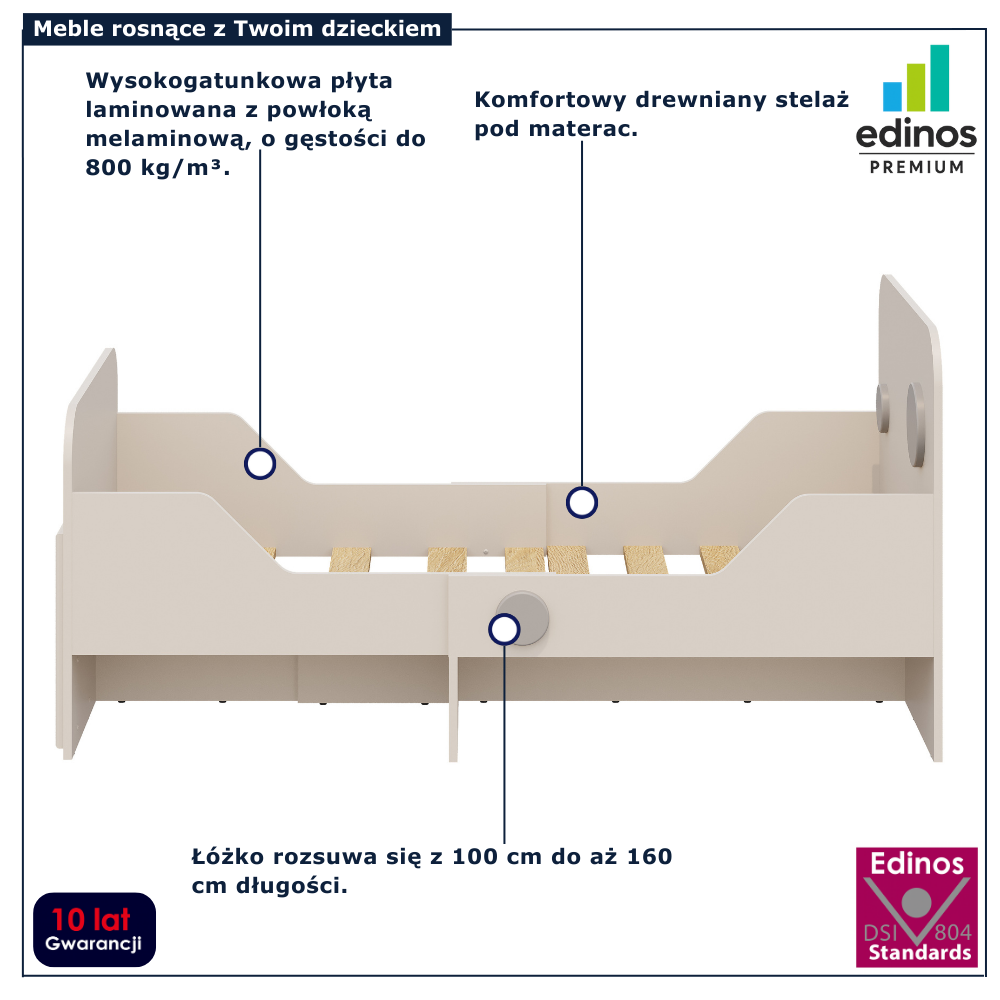 Meble rosnące z Twoim dzieckiem

Wysokogatunkowa płyta laminowana z powłoką melaminową, o gęstości do 800 kg/m³.

Komfortowy drewniany stelaż pod materac.

edinos
PREMIUM

Łóżko rozsuwa się z 100 cm do aż 160 cm długości.

10 lat
Gwarancji

Edinos
DSI 804
Standards