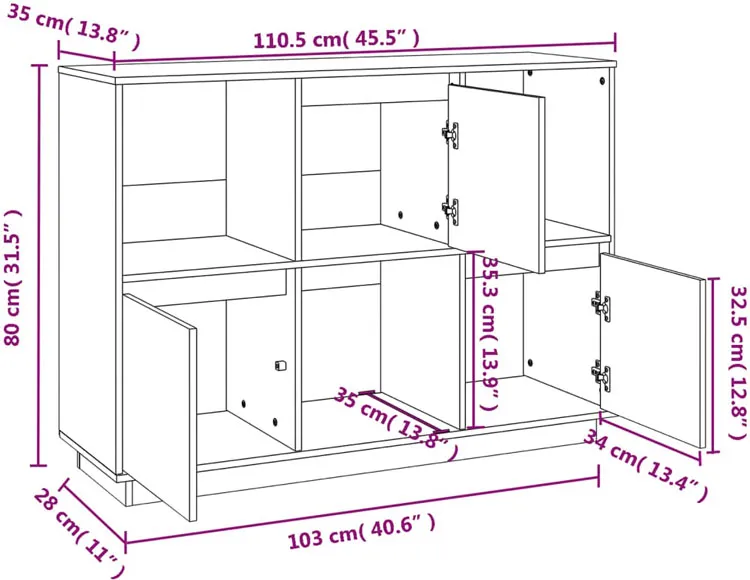 35 cm( 13.8" )

110.5 cm( 45.5" )

80 cm( 31.5" )

35.3 cm( 13.9" )

32.5 cm( 12.8" )

35 cm( 13.8" )

34 cm( 13.4" )

28 cm( 11" )

103 cm( 40.6" )