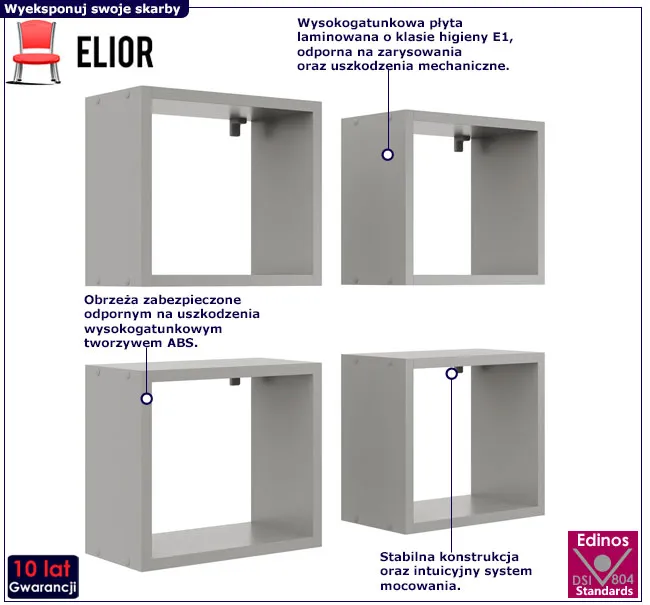 Wyeksponuj swoje skarby

ELIOR

Wysokogatunkowa płyta laminowana o klasie higieny E1, odporna na zarysowania oraz uszkodzenia mechaniczne.

Obrzeża zabezpieczone odpornym na uszkodzenia wysokogatunkowym tworzywem ABS.

Stabilna konstrukcja oraz intuicyjny system mocowania.

10 lat Gwarancji

Edinos DSI 804 Standards