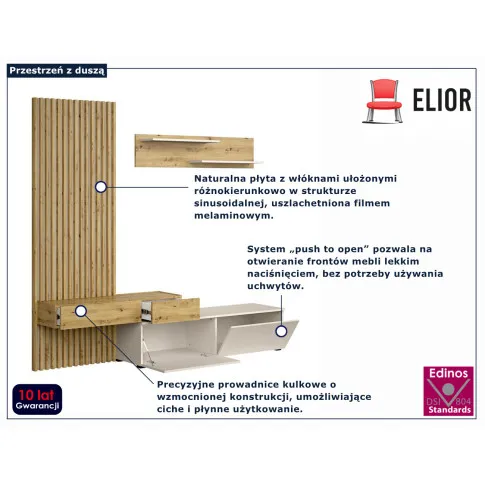 Przestrzeń z duszą

ELIOR

Naturalna płyta z włóknami ułożonymi różnokierunkowo w strukturze sinusoidalnej, uszlachetniona filmem melaminowym.

System „push to open” pozwala na otwieranie frontów mebli lekkim naciśnięciem, bez potrzeby używania uchwytów.

Precyzyjne prowadnice kulkowe o wzmocnionej konstrukcji, umożliwiające ciche i płynne użytkowanie.

10 lat
Gwarancji

Edinos
DSI 804
Standards