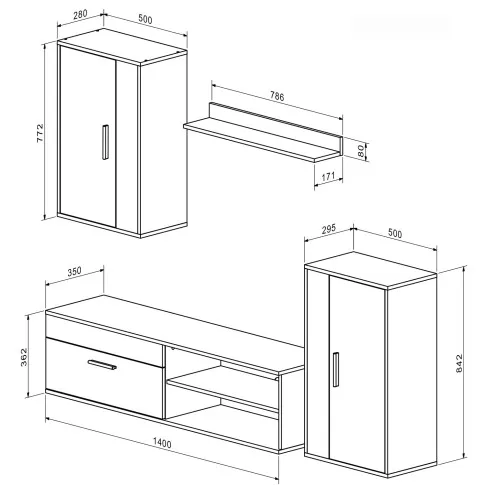 280
500
772
786
80
171
295
500
350
362
842
1400