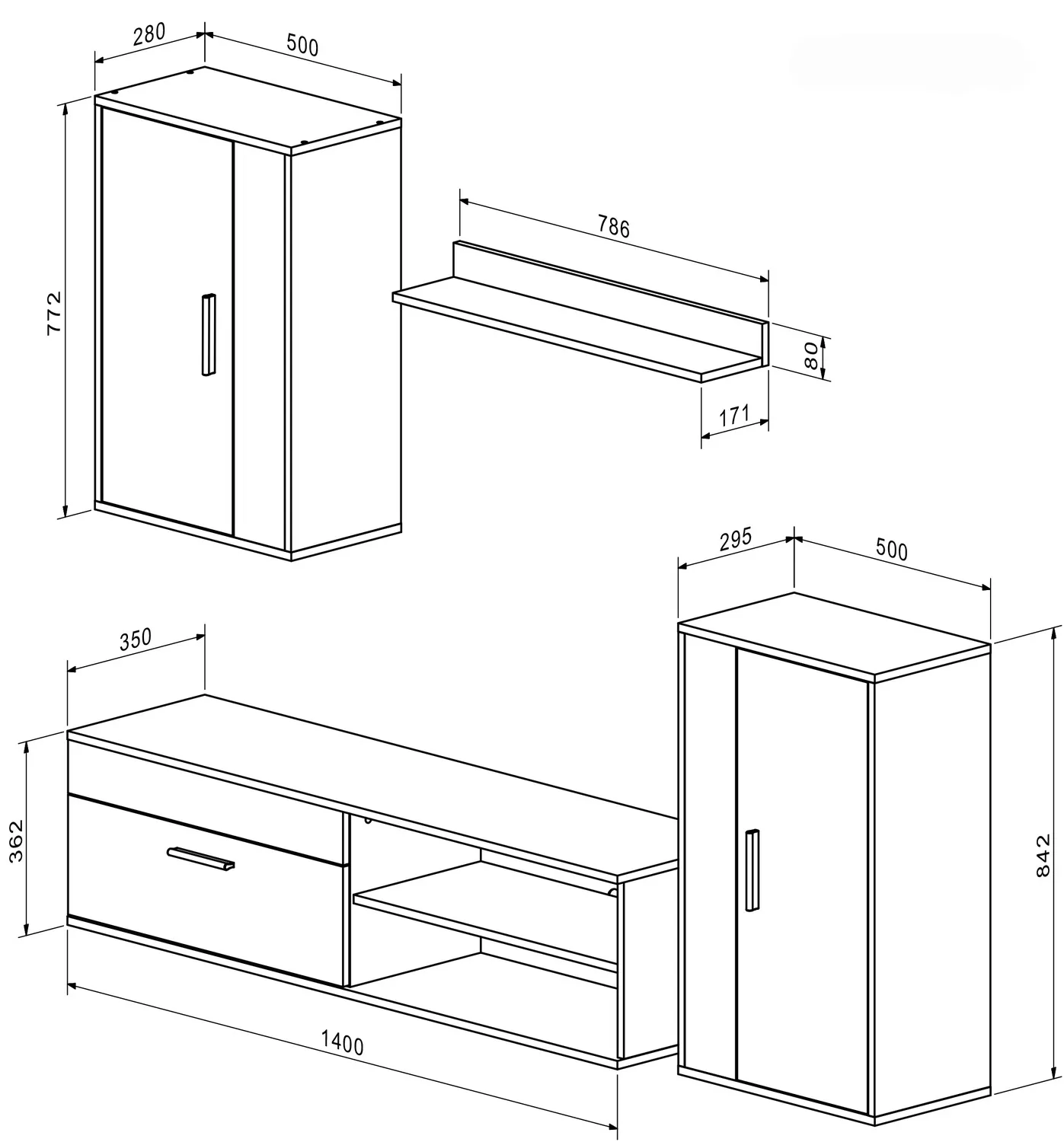 280
500
772
786
80
171
295
500
350
362
842
1400