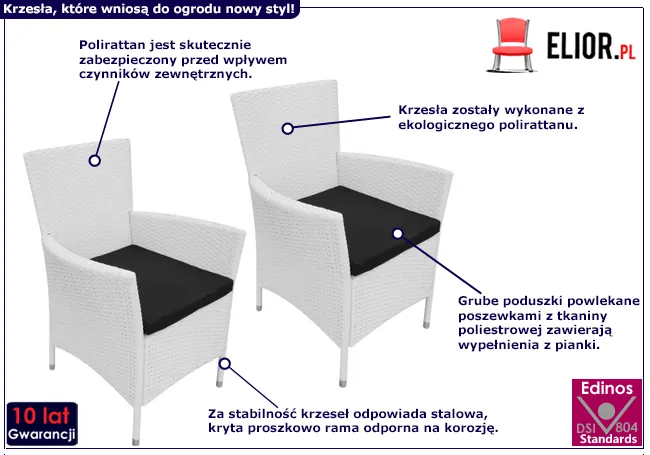 Krzesła, które wniosą do ogrodu nowy styl!

ELIOR.PL

Polirattan jest skutecznie zabezpieczony przed wpływem czynników zewnętrznych.

Krzesła zostały wykonane z ekologicznego polirattanu.

Grube poduszki powlekane poszewkami z tkaniny poliestrowej zawierają wypełnienia z pianki.

Za stabilność krzeseł odpowiada stalowa, kryta proszkowo rama odporna na korozję.

10 lat Gwarancji

Edinos
DSI 804
Standards