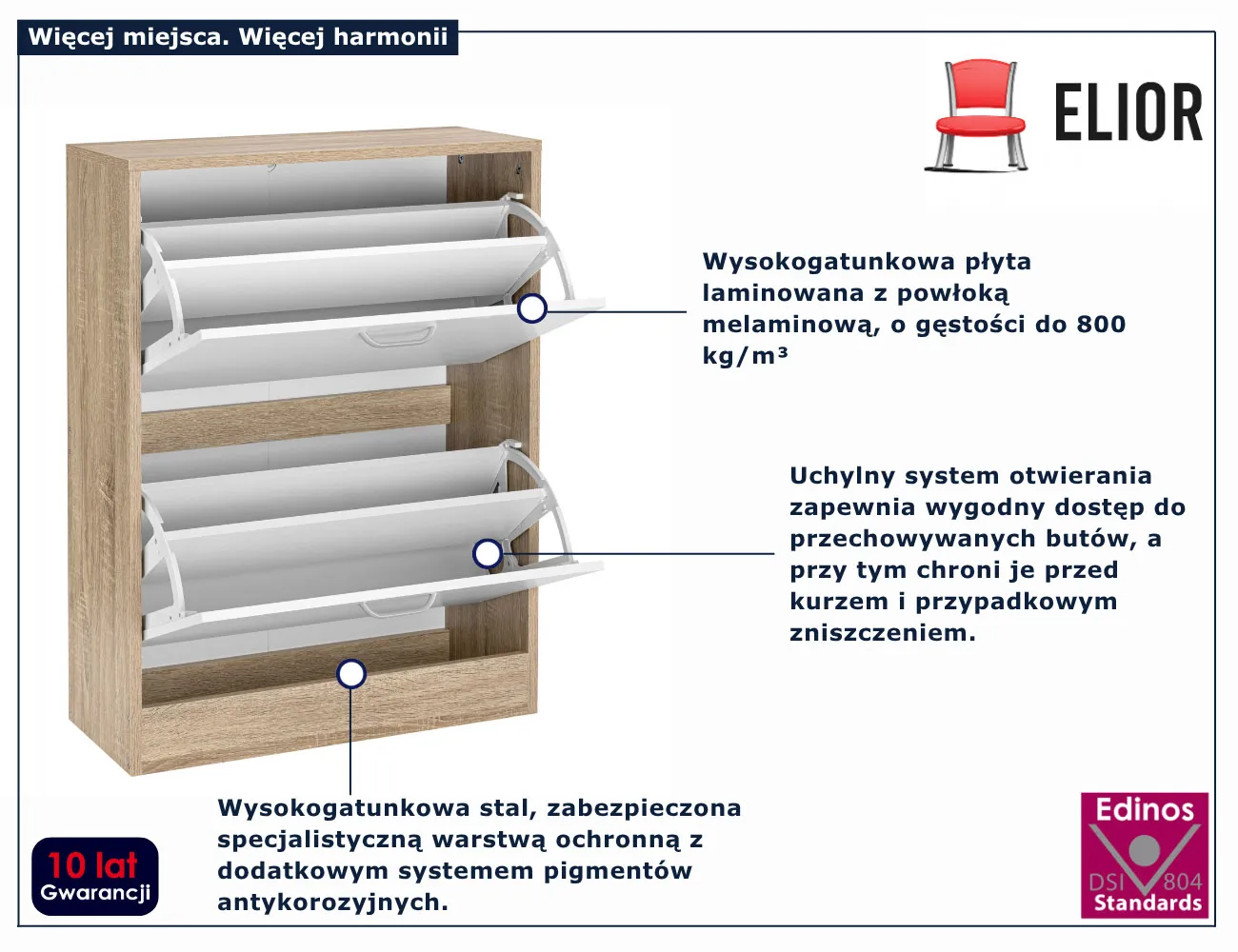 Więcej miejsca. Więcej harmonii

ELIOR

Wysokogatunkowa płyta laminowana z powłoką melaminową, o gęstości do 800 kg/m³

Uchylny system otwierania zapewnia wygodny dostęp do przechowywanych butów, a przy tym chroni je przed kurzem i przypadkowym zniszczeniem.

Wysokogatunkowa stal, zabezpieczona specjalistyczną warstwą ochronną z dodatkowym systemem pigmentów antykorozyjnych.

10 lat
Gwarancji

Edinos
DSI 804
Standards