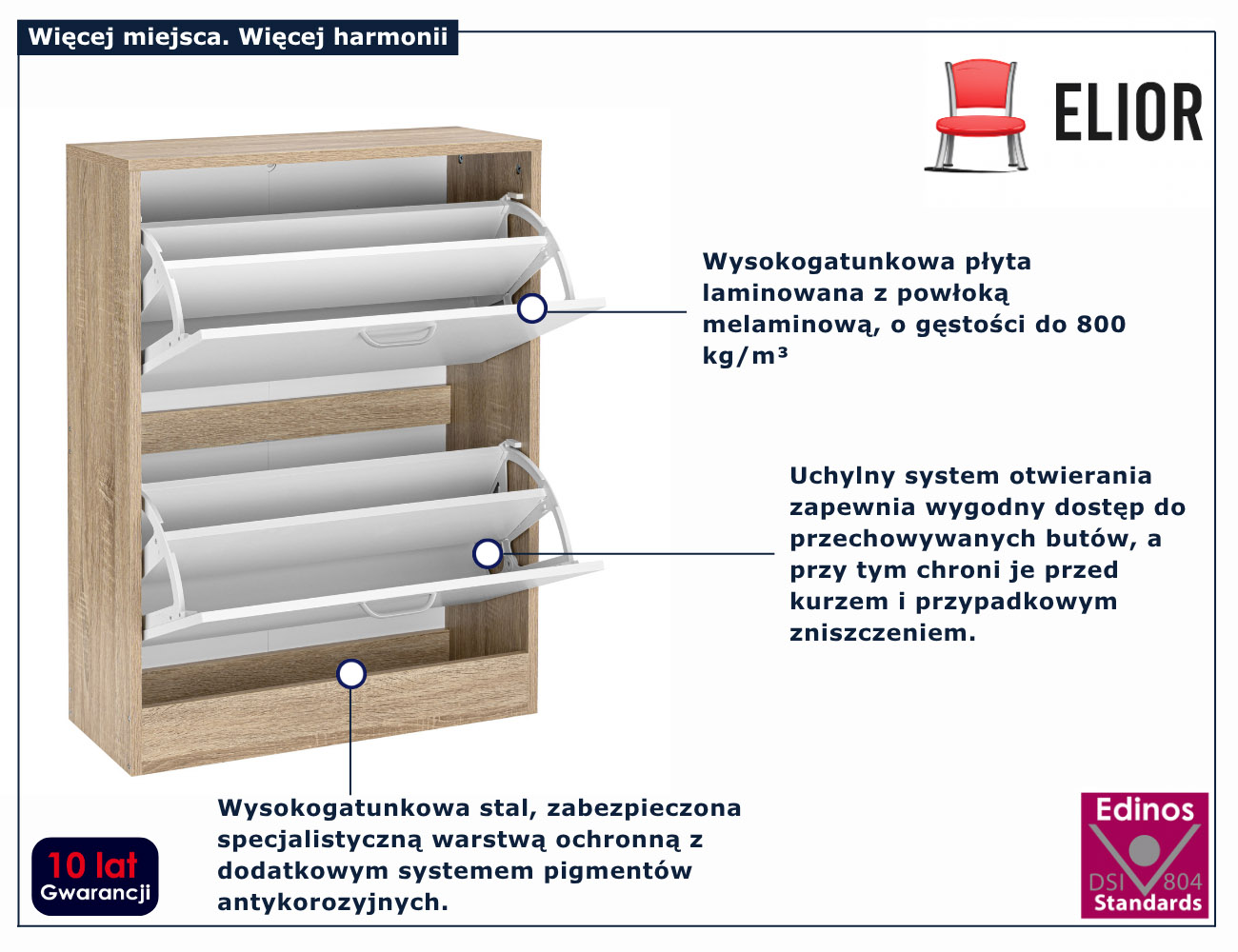 Więcej miejsca. Więcej harmonii

ELIOR

Wysokogatunkowa płyta laminowana z powłoką melaminową, o gęstości do 800 kg/m³

Uchylny system otwierania zapewnia wygodny dostęp do przechowywanych butów, a przy tym chroni je przed kurzem i przypadkowym zniszczeniem.

Wysokogatunkowa stal, zabezpieczona specjalistyczną warstwą ochronną z dodatkowym systemem pigmentów antykorozyjnych.

10 lat Gwarancji

Edinos DSI 804 Standards