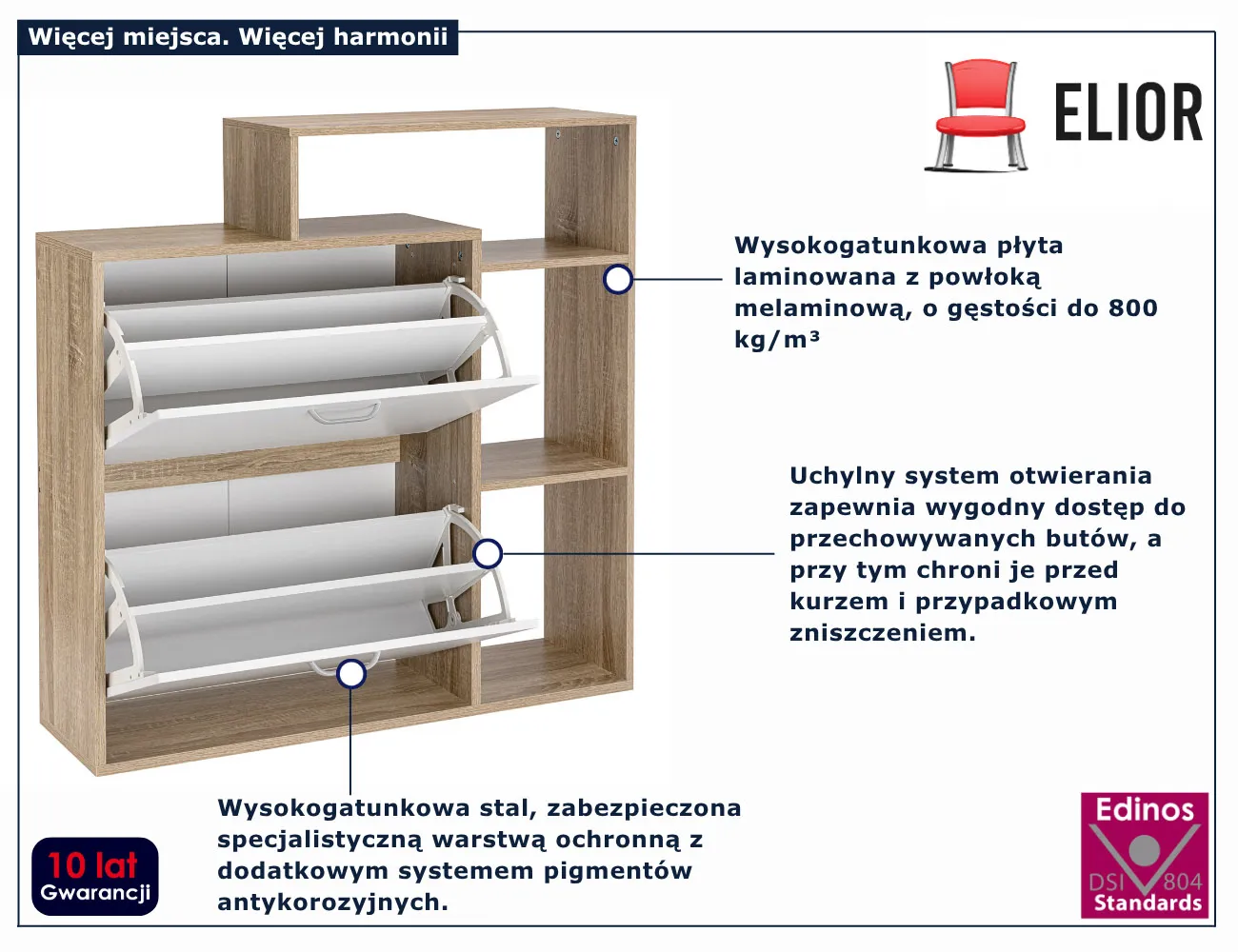 Więcej miejsca. Więcej harmonii

ELIOR

Wysokogatunkowa płyta laminowana z powłoką melaminową, o gęstości do 800 kg/m³

Uchylny system otwierania zapewnia wygodny dostęp do przechowywanych butów, a przy tym chroni je przed kurzem i przypadkowym zniszczeniem.

Wysokogatunkowa stal, zabezpieczona specjalistyczną warstwą ochronną z dodatkowym systemem pigmentów antykorozyjnych.

10 lat
Gwarancji

Edinos
DSI 804
Standards