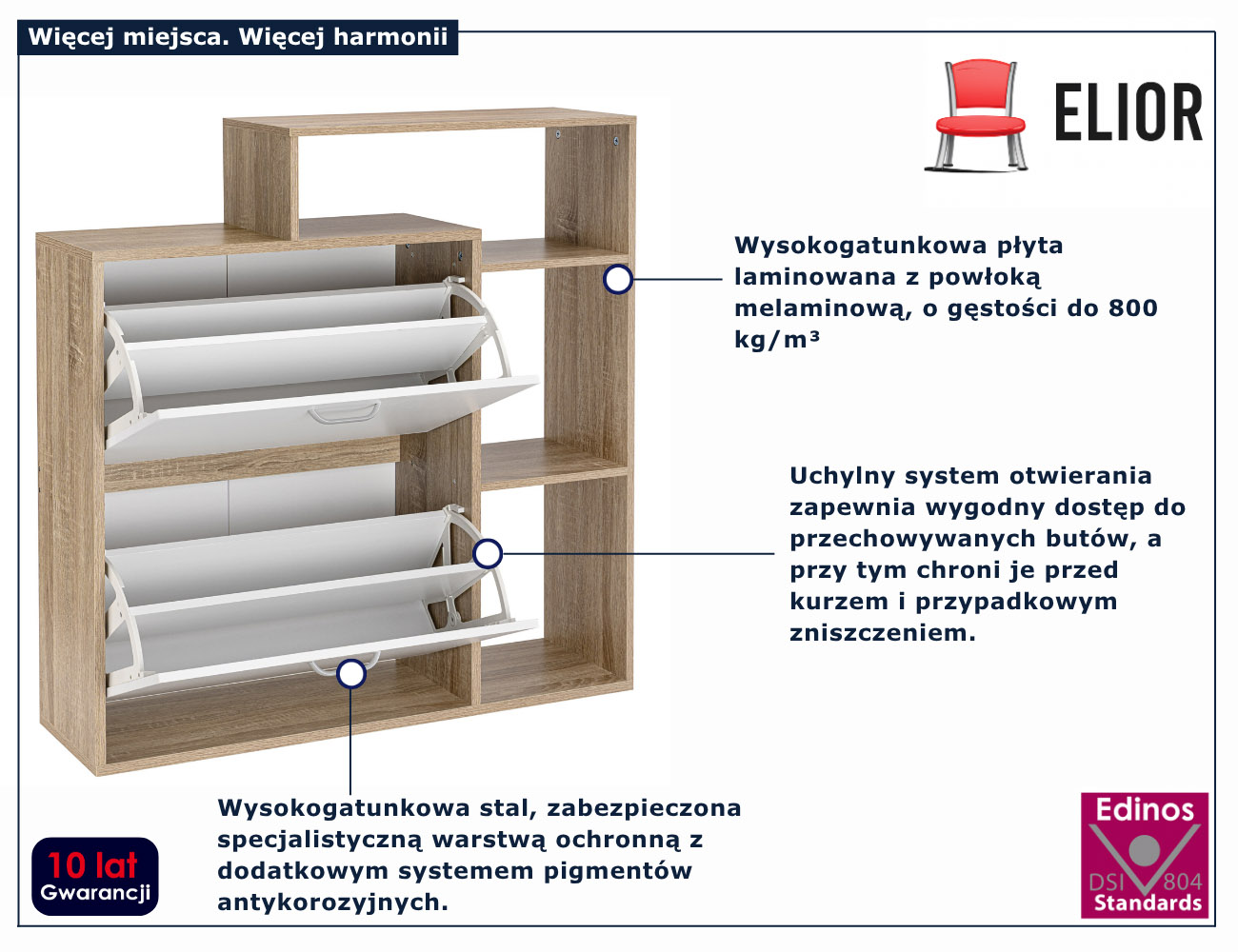 Więcej miejsca. Więcej harmonii

ELIOR

Wysokogatunkowa płyta laminowana z powłoką melaminową, o gęstości do 800 kg/m³

Uchylny system otwierania zapewnia wygodny dostęp do przechowywanych butów, a przy tym chroni je przed kurzem i przypadkowym zniszczeniem.

Wysokogatunkowa stal, zabezpieczona specjalistyczną warstwą ochronną z dodatkowym systemem pigmentów antykorozyjnych.

10 lat
Gwarancji

Edinos
DSI 804
Standards