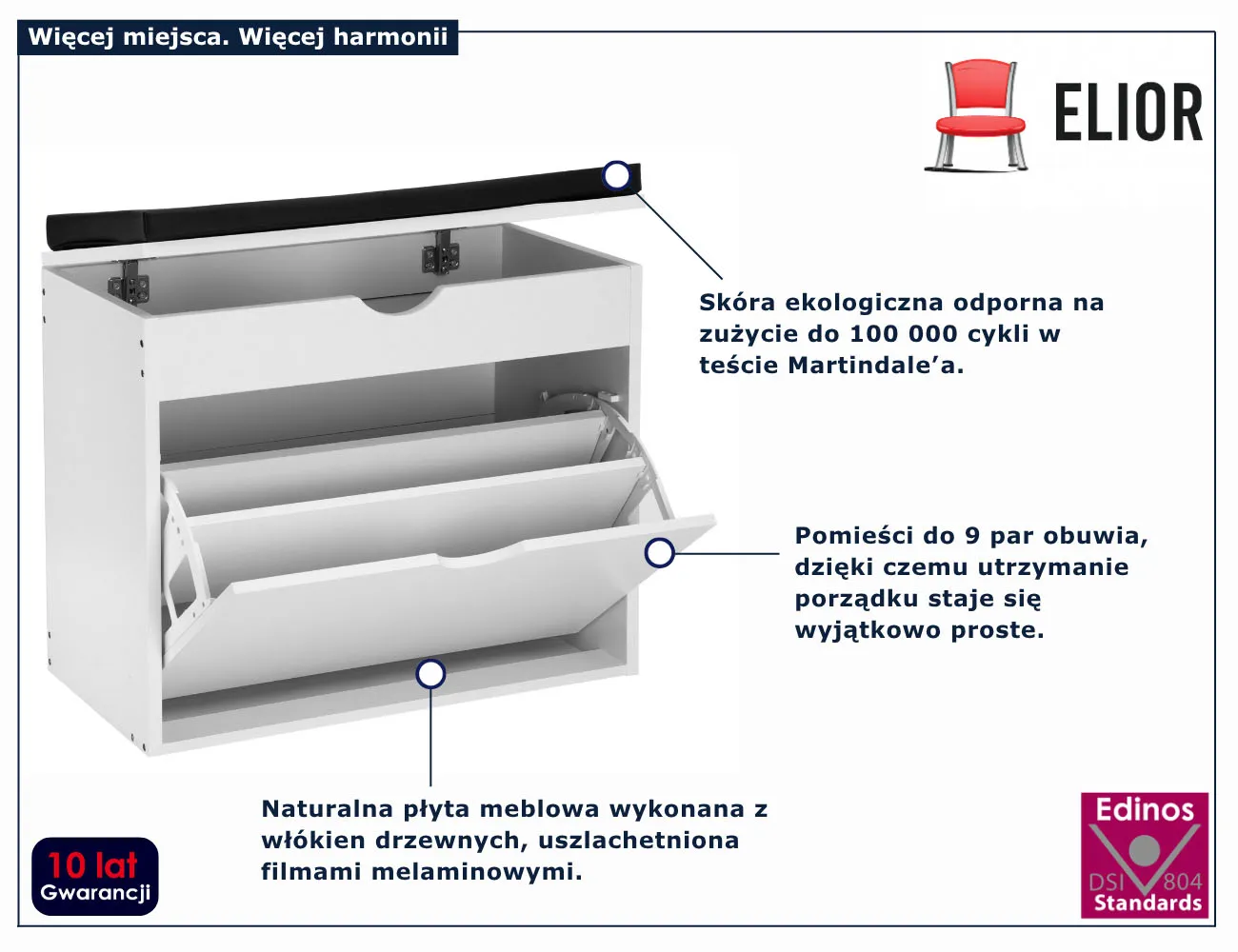 Więcej miejsca. Więcej harmonii

ELIOR

Skóra ekologiczna odporna na zużycie do 100 000 cykli w teście Martindale'a.

Pomieści do 9 par obuwia, dzięki czemu utrzymanie porządku staje się wyjątkowo proste.

Naturalna płyta meblowa wykonana z włókien drzewnych, uszlachetniona filmami melaminowymi.

10 lat
Gwarancji

Edinos
DSI 804
Standards