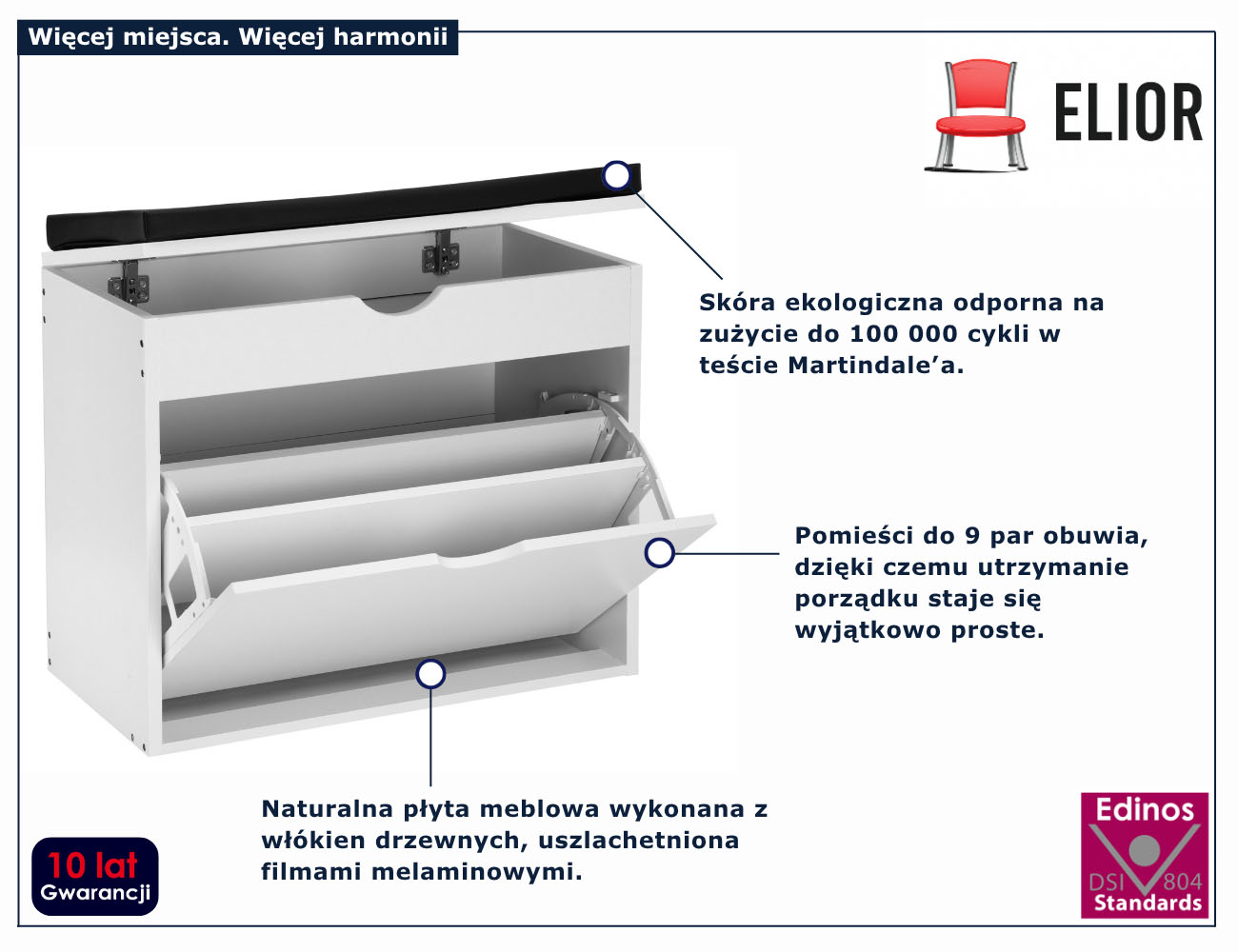 Więcej miejsca. Więcej harmonii

ELIOR

Skóra ekologiczna odporna na zużycie do 100 000 cykli w teście Martindale'a.

Pomieści do 9 par obuwia, dzięki czemu utrzymanie porządku staje się wyjątkowo proste.

Naturalna płyta meblowa wykonana z włókien drzewnych, uszlachetniona filmami melaminowymi.

10 lat Gwarancji

Edinos DSI 804 Standards