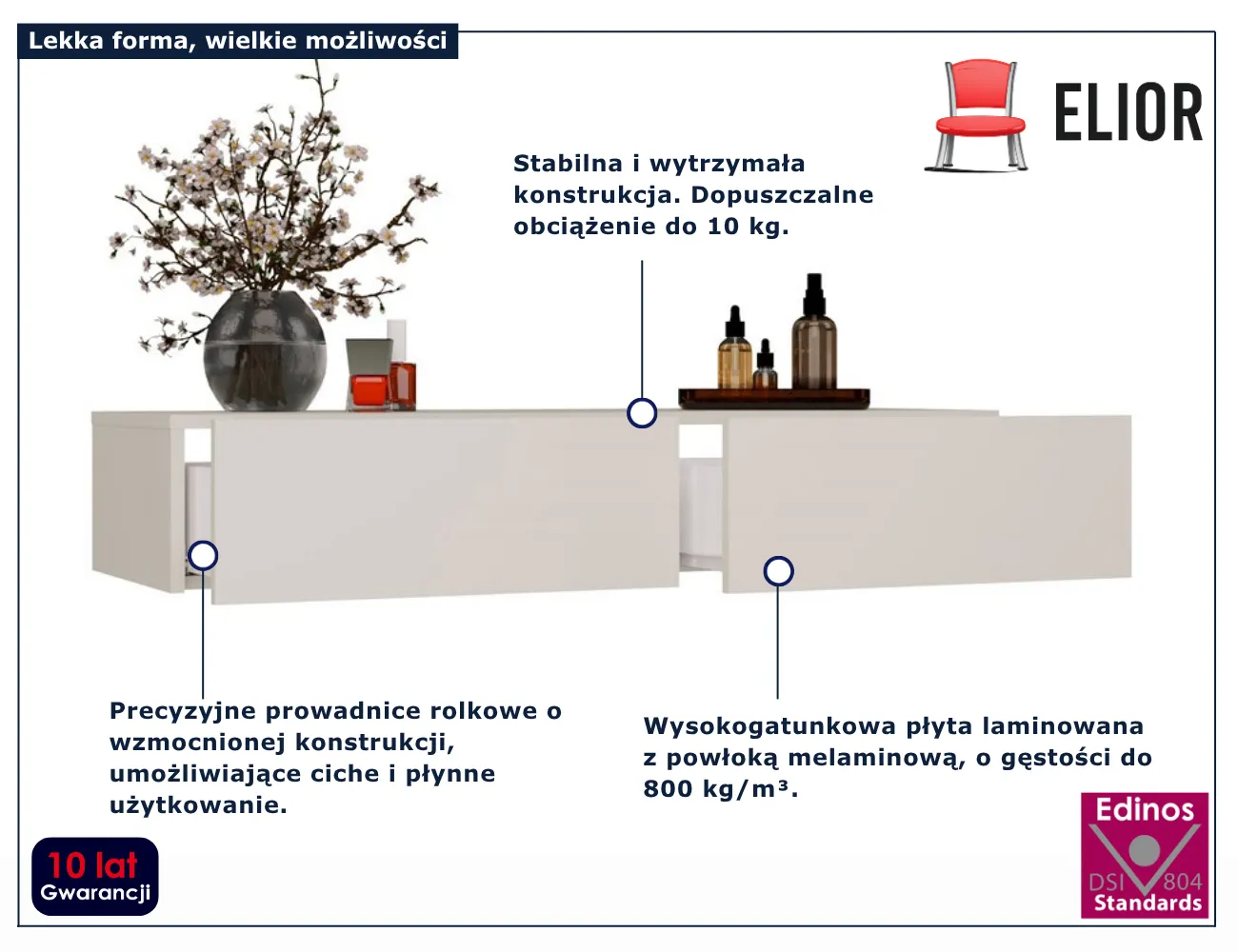 Lekka forma, wielkie możliwości

ELIOR

Stabilna i wytrzymała konstrukcja. Dopuszczalne obciążenie do 10 kg.

Precyzyjne prowadnice rolkowe o wzmocnionej konstrukcji, umożliwiające ciche i płynne użytkowanie.

Wysokogatunkowa płyta laminowana z powłoką melaminową, o gęstości do 800 kg/m³.

10 lat
Gwarancji

Edinos
DSI 804
Standards