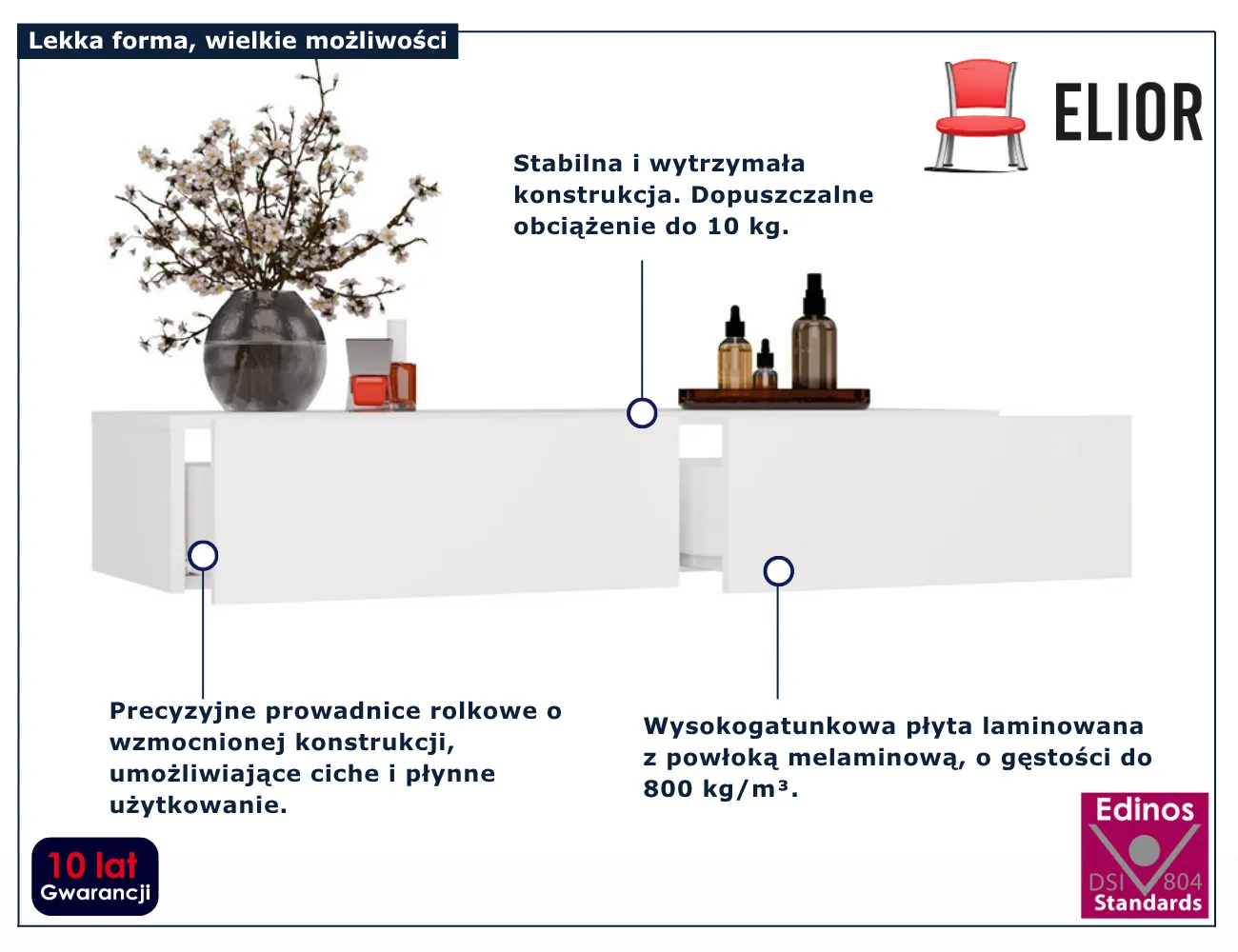 Lekka forma, wielkie możliwości

ELIOR

Stabilna i wytrzymała konstrukcja. Dopuszczalne obciążenie do 10 kg.

Precyzyjne prowadnice rolkowe o wzmocnionej konstrukcji, umożliwiające ciche i płynne użytkowanie.

Wysokogatunkowa płyta laminowana z powłoką melaminową, o gęstości do 800 kg/m³.

10 lat
Gwarancji

Edinos
DSI 804
Standards