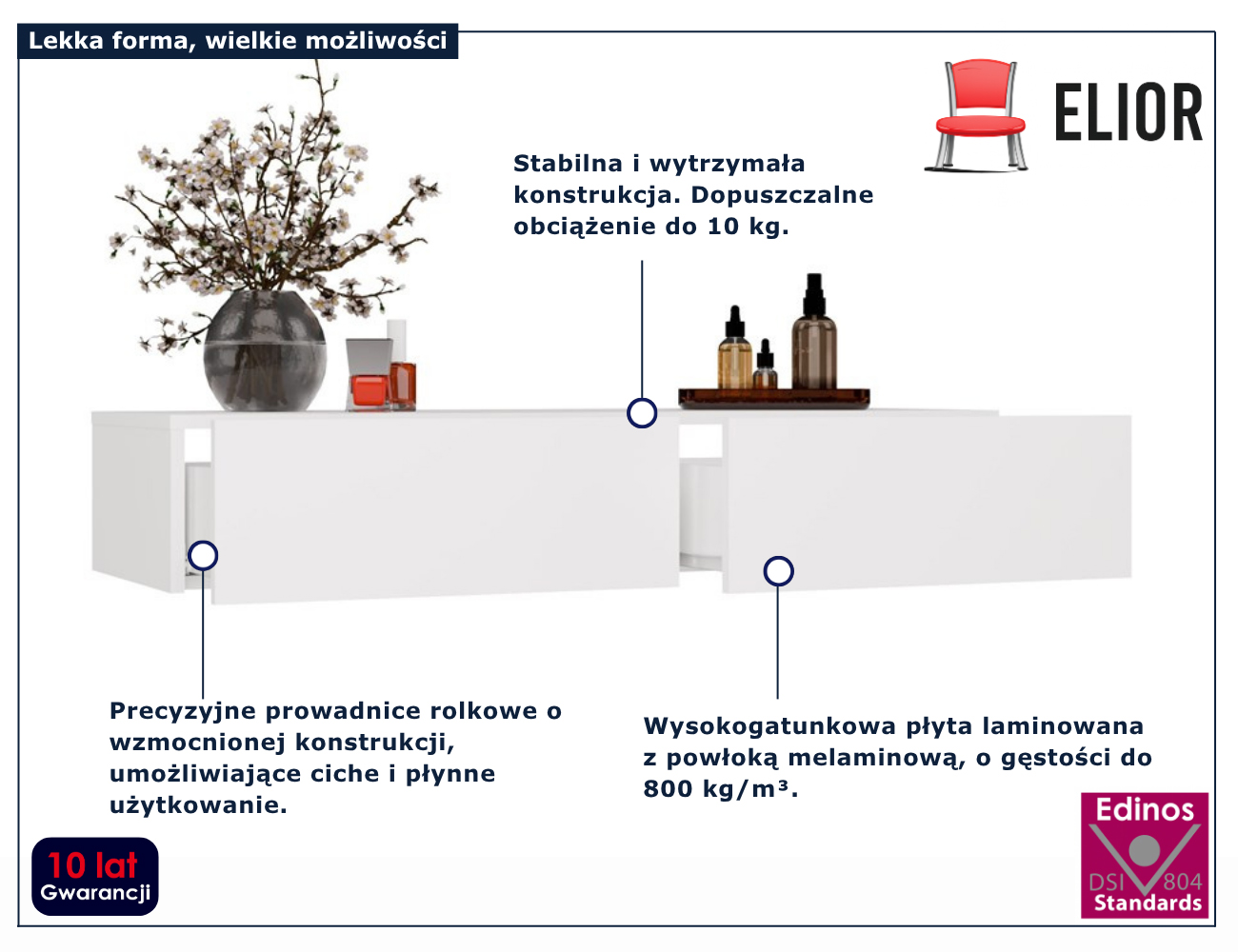 Lekka forma, wielkie możliwości

ELIOR

Stabilna i wytrzymała konstrukcja. Dopuszczalne obciążenie do 10 kg.

Precyzyjne prowadnice rolkowe o wzmocnionej konstrukcji, umożliwiające ciche i płynne użytkowanie.

Wysokogatunkowa płyta laminowana z powłoką melaminową, o gęstości do 800 kg/m³.

10 lat
Gwarancji

Edinos
DSI 804
Standards